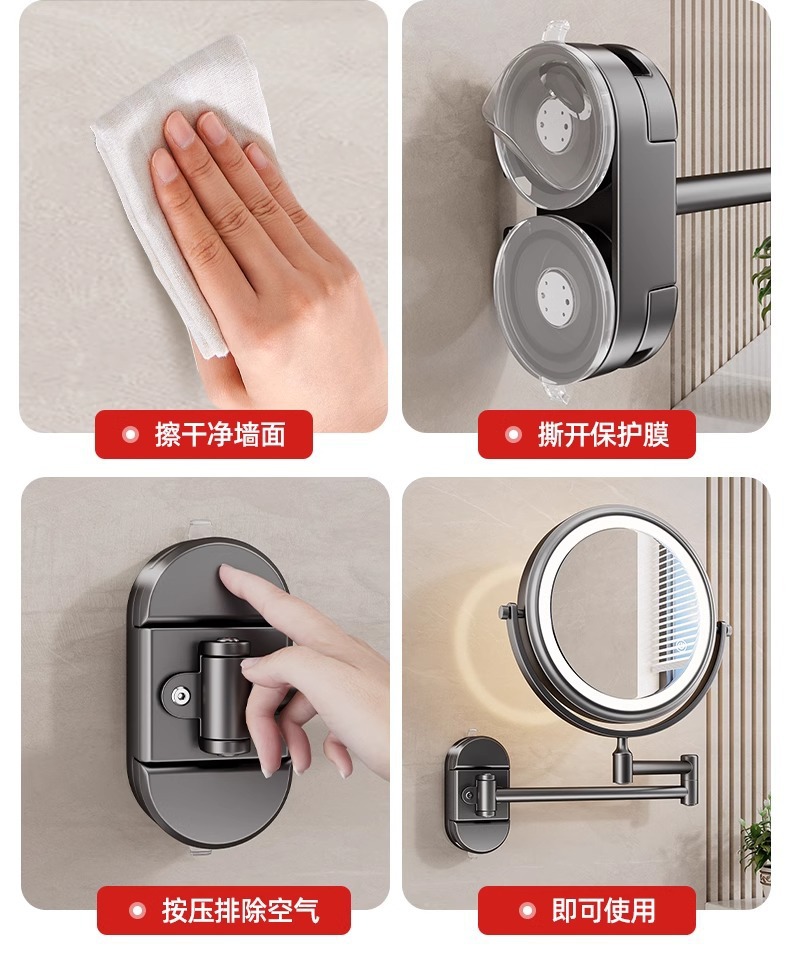 擦干净墙面

撕开保护膜

按压排除空气

即可使用