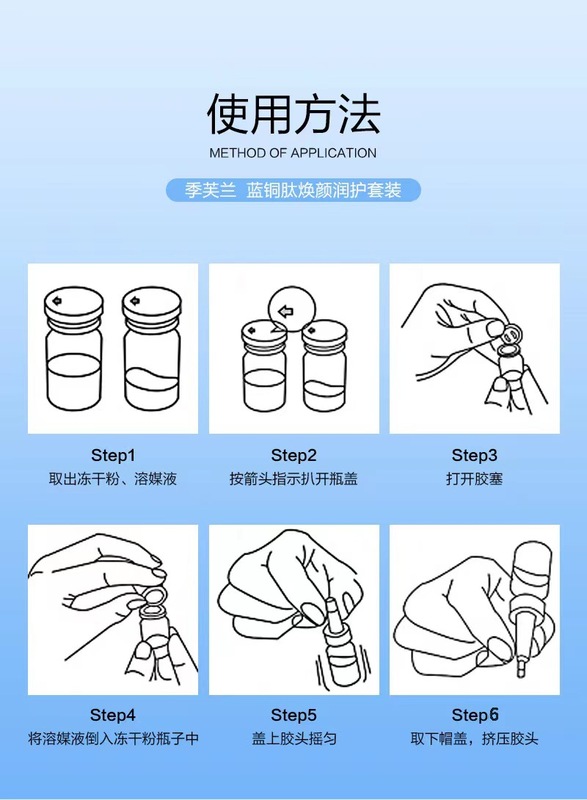 使用方法
METHOD OF APPLICATION

季芙兰 蓝铜肽焕颜润护套装

Step1
取出冻干粉、溶媒液

Step2
按箭头指示扒开瓶盖

Step3
打开胶塞

Step4
将溶媒液倒入冻干粉瓶子中

Step5
盖上胶头摇匀

Step6
取下帽盖，挤压胶头