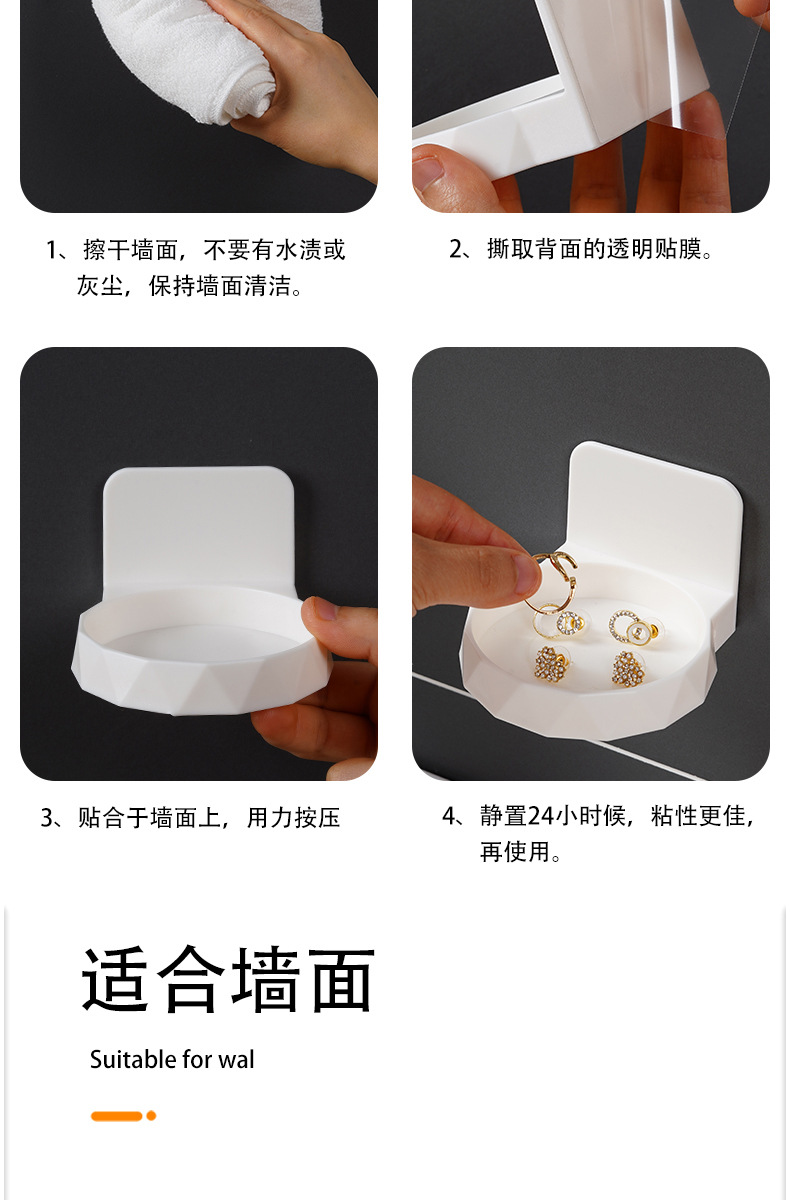 1、擦干墙面，不要有水渍或灰尘，保持墙面清洁。

2、撕取背面的透明贴膜。

3、贴合于墙面上，用力按压

4、静置24小时候，粘性更佳，再使用。

适合墙面

Suitable for wal