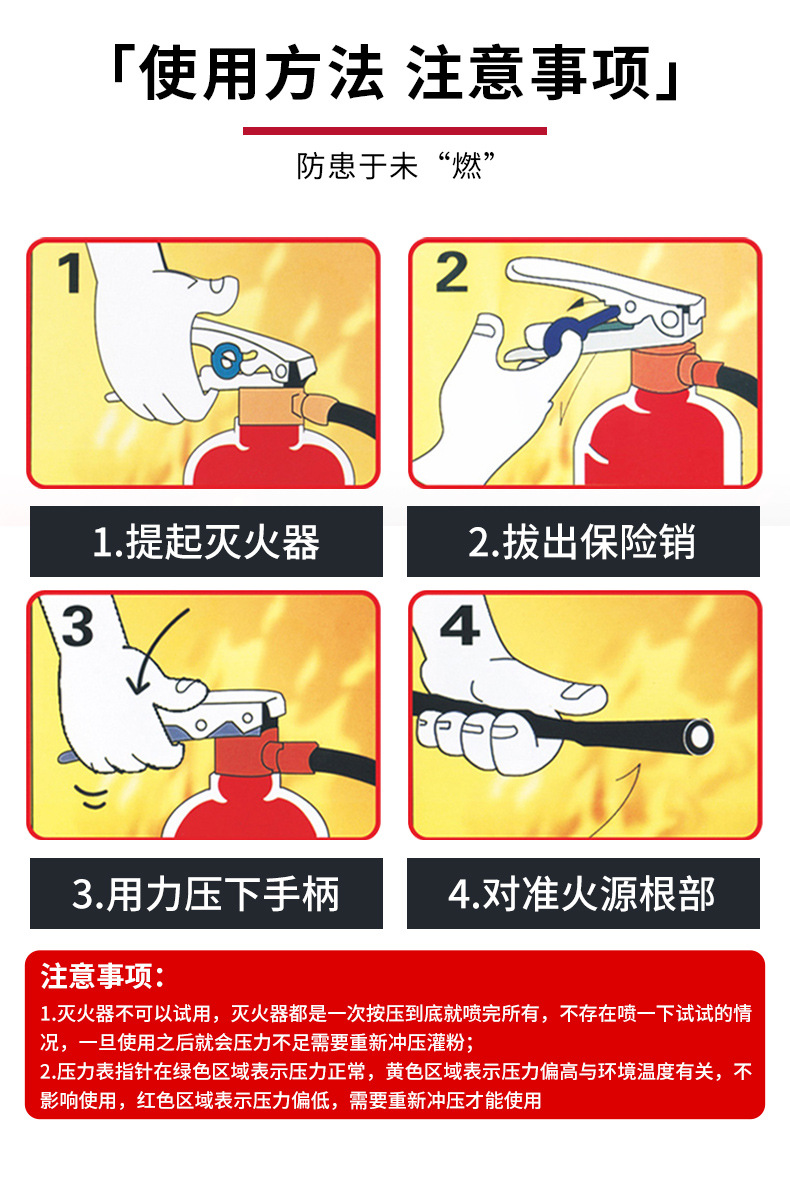 「使用方法 注意事项」

防患于未“燃”

1

2

1.提起灭火器

2.拔出保险销

3

4

3.用力压下手柄

4.对准火源根部

注意事项：

1.灭火器不可以试用，灭火器都是一次按压到底就喷完所有，不存在喷一下试试的情况，一旦使用之后就会压力不足需要重新冲压灌粉；

2.压力表指针在绿色区域表示压力正常，黄色区域表示压力偏高与环境温度有关，不影响使用，红色区域表示压力偏低，需要重新冲压才能使用