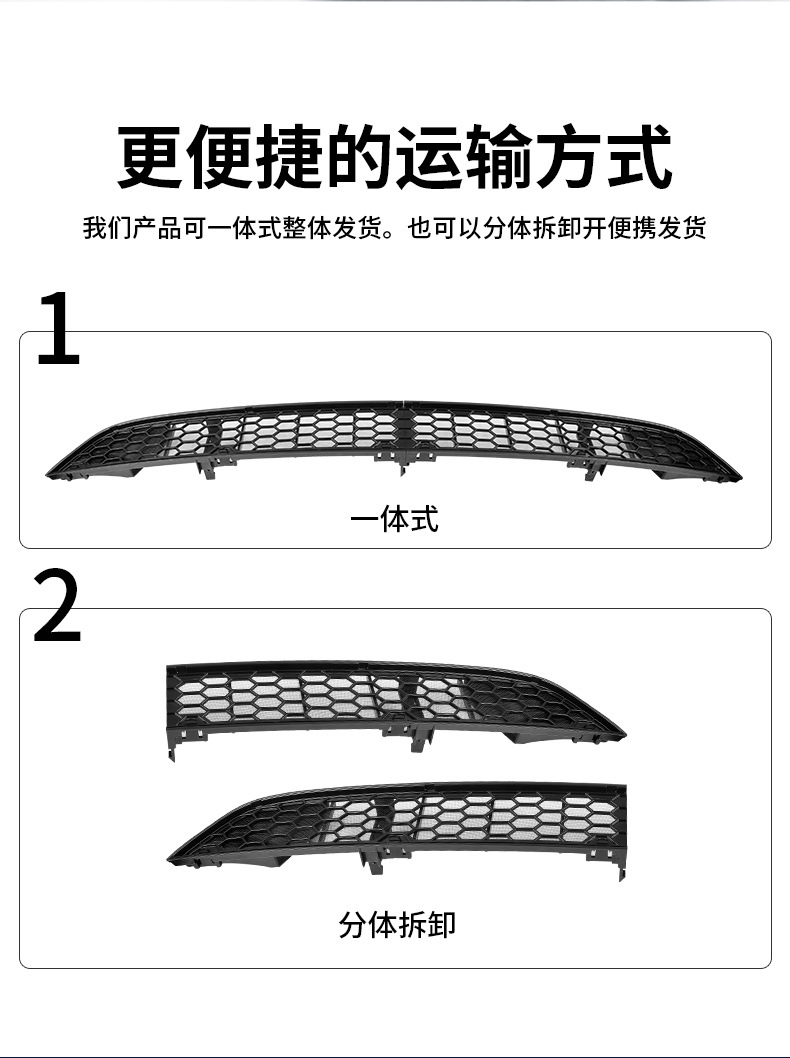 更便捷的运输方式

我们产品可一体式整体发货。也可以分体拆卸开便携发货

1

一体式

2

分体拆卸