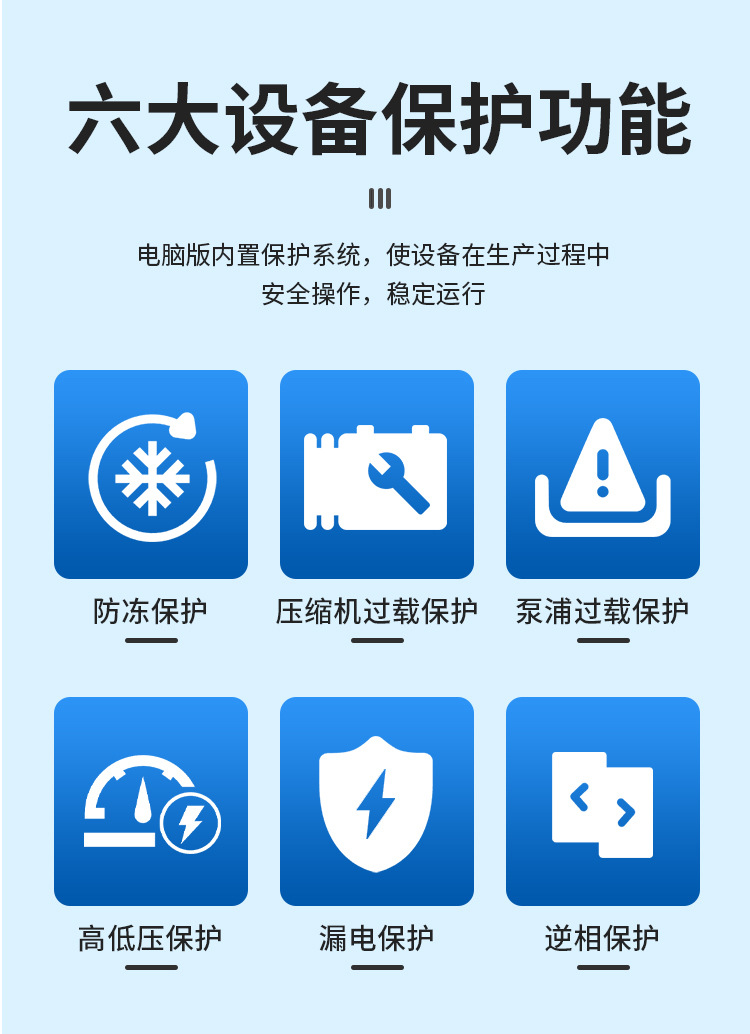 六大设备保护功能

电脑版内置保护系统，使设备在生产过程中
安全操作，稳定运行

防冻保护

压缩机过载保护

泵浦过载保护

高低压保护

漏电保护

逆相保护