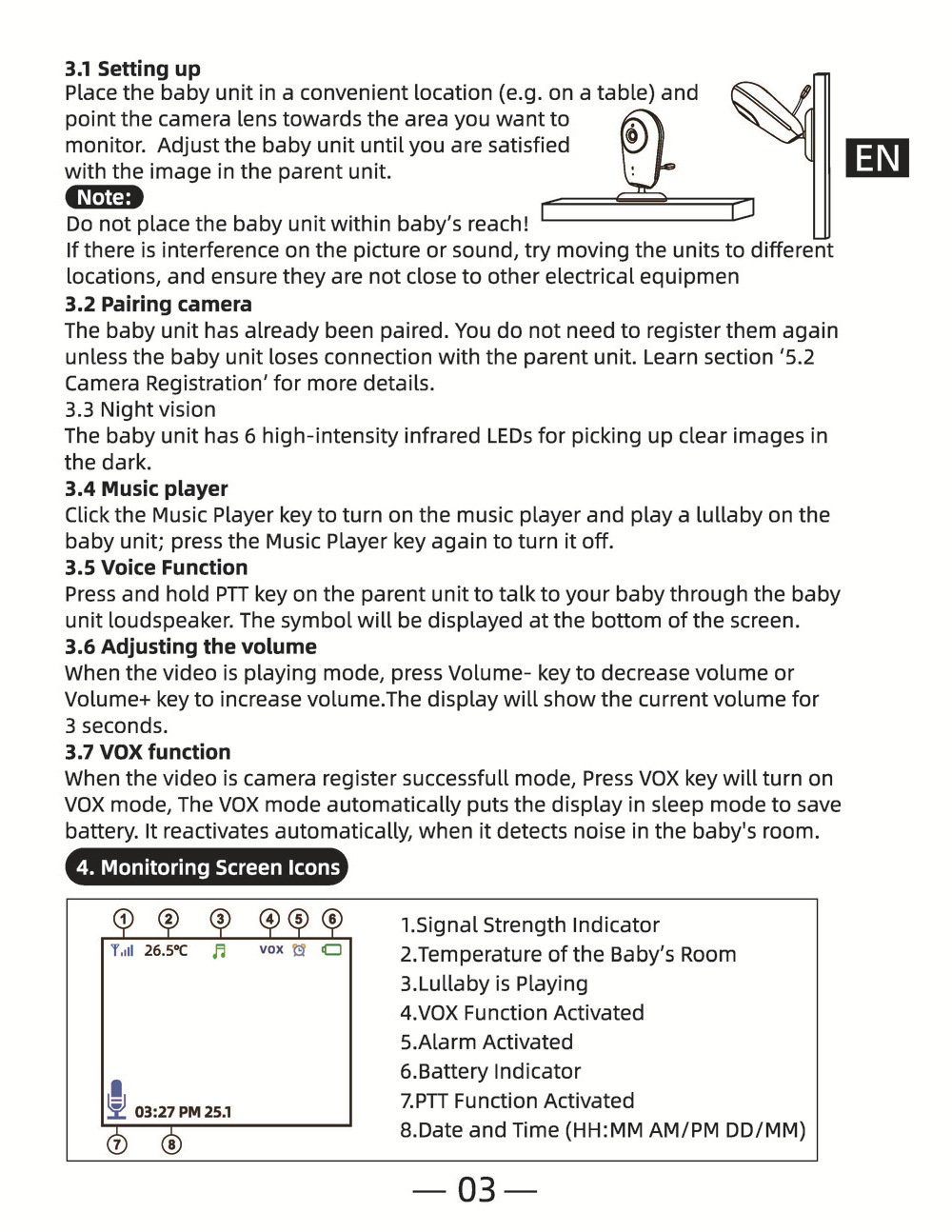 3.1 Setting up
Place the baby unit in a convenient location (e.g. on a table) and point the camera lens towards the area you want to monitor. Adjust the baby unit until you are satisfied with the image in the parent unit.

EN

Note:
Do not place the baby unit within baby's reach!
If there is interference on the picture or sound, try moving the units to different locations, and ensure they are not close to other electrical equipmen
3.2 Pairing camera
The baby unit has already been paired. You do not need to register them again unless the baby unit loses connection with the parent unit. Learn section '5.2 Camera Registration' for more details.
3.3 Night vision
The baby unit has 6 high-intensity infrared LEDs for picking up clear images in the dark.
3.4 Music player
Click the Music Player key to turn on the music player and play a lullaby on the baby unit; press the Music Player key again to turn it off.
3.5 Voice Function
Press and hold PTT key on the parent unit to talk to your baby through the baby unit loudspeaker. The symbol will be displayed at the bottom of the screen.
3.6 Adjusting the volume
When the video is playing mode, press Volume- key to decrease volume or Volume+ key to increase volume.The display will show the current volume for 3 seconds.
3.7 VOX function
When the video is camera register successfull mode, Press VOX key will turn on VOX mode, The VOX mode automatically puts the display in sleep mode to save battery. It reactivates automatically, when it detects noise in the baby's room.

4. Monitoring Screen Icons

① ② ③ ④ ⑤ ⑥
26.5℃ VOX
03:27 PM 25.1
⑦ ⑧

1.Signal Strength Indicator
2.Temperature of the Baby's Room
3.Lullaby is Playing
4.VOX Function Activated
5.Alarm Activated
6.Battery Indicator
7.PTT Function Activated
8.Date and Time (HH:MM AM/PM DD/MM)

— 03 —