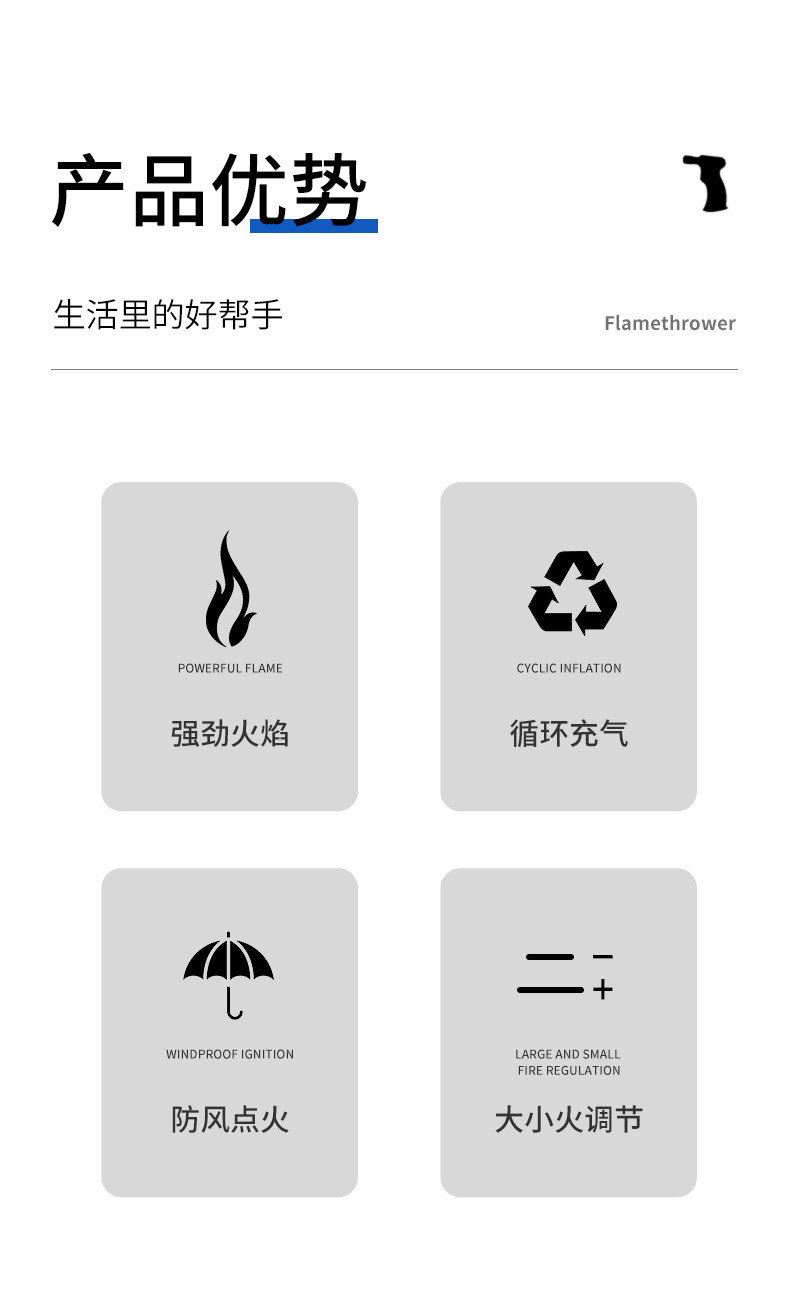 产品优势

生活里的好帮手

Flamethrower

POWERFUL FLAME

强劲火焰

CYCLIC INFLATION

循环充气

WINDPROOF IGNITION

防风点火

LARGE AND SMALL
FIRE REGULATION

大小火调节