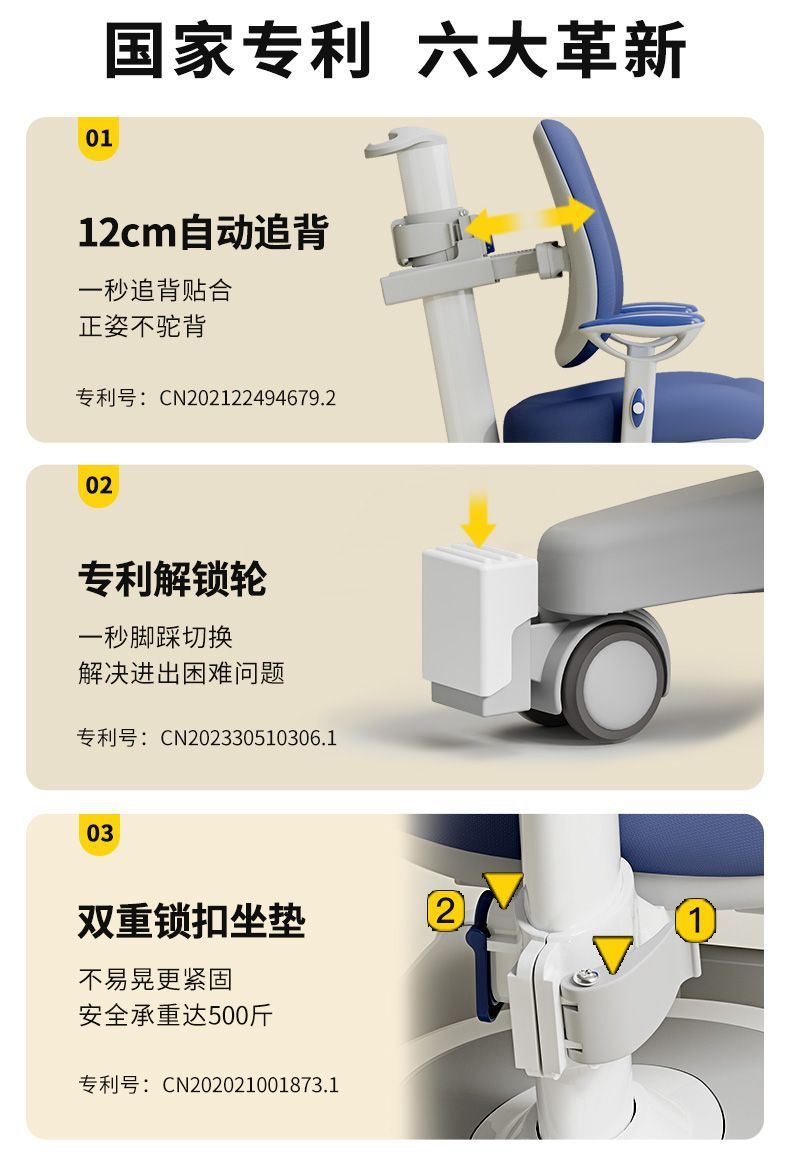 国家专利 六大革新

01

12cm自动追背

一秒追背贴合
正姿不驼背

专利号：CN202122494679.2

02

专利解锁轮

一秒脚踩切换
解决进出困难问题

专利号：CN202330510306.1

03

双重锁扣坐垫

不易晃更紧固
安全承重达500斤

专利号：CN202021001873.1

2

1