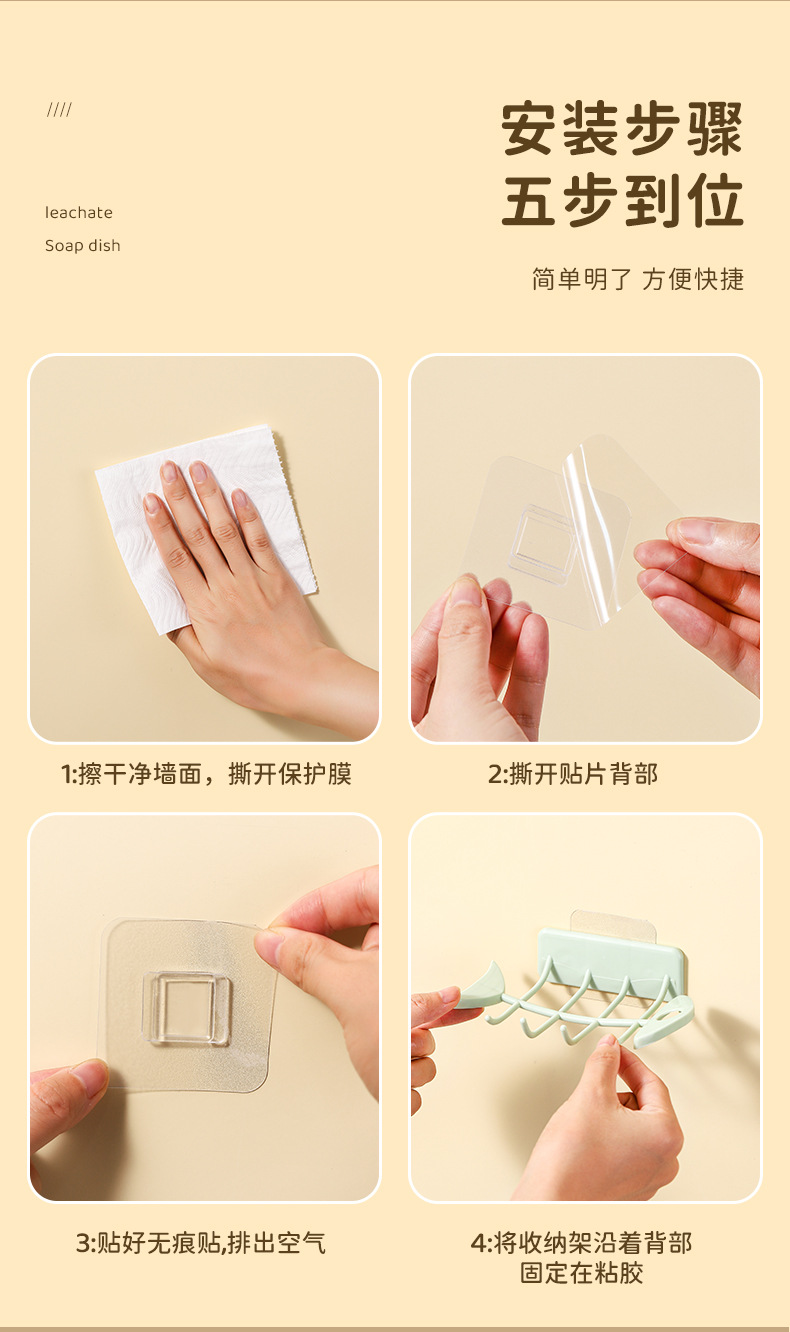 ////

leachate

Soap dish

安装步骤
五步到位

简单明了 方便快捷

1:擦干净墙面，撕开保护膜

2:撕开贴片背部

3:贴好无痕贴,排出空气

4:将收纳架沿着背部固定在粘胶