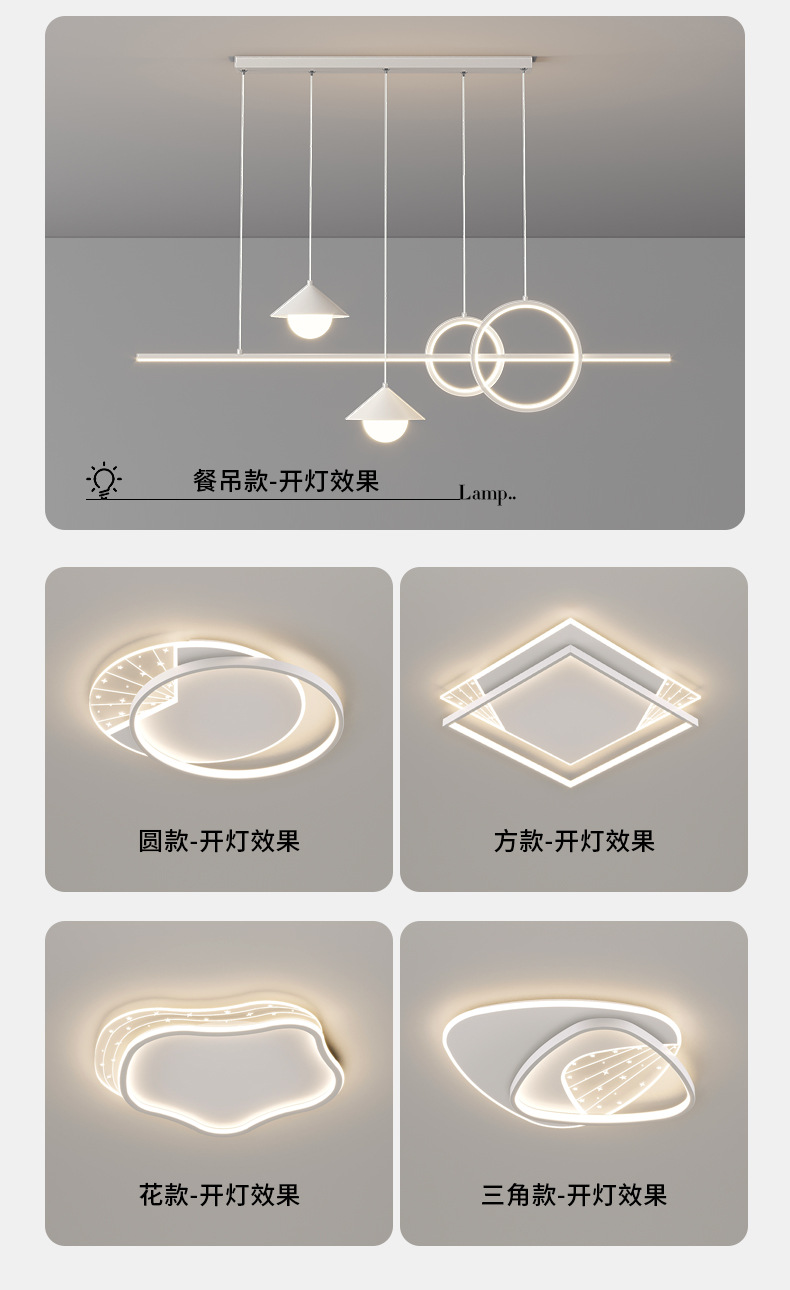 餐吊款-开灯效果
Lamp..

圆款-开灯效果

方款-开灯效果

花款-开灯效果

三角款-开灯效果