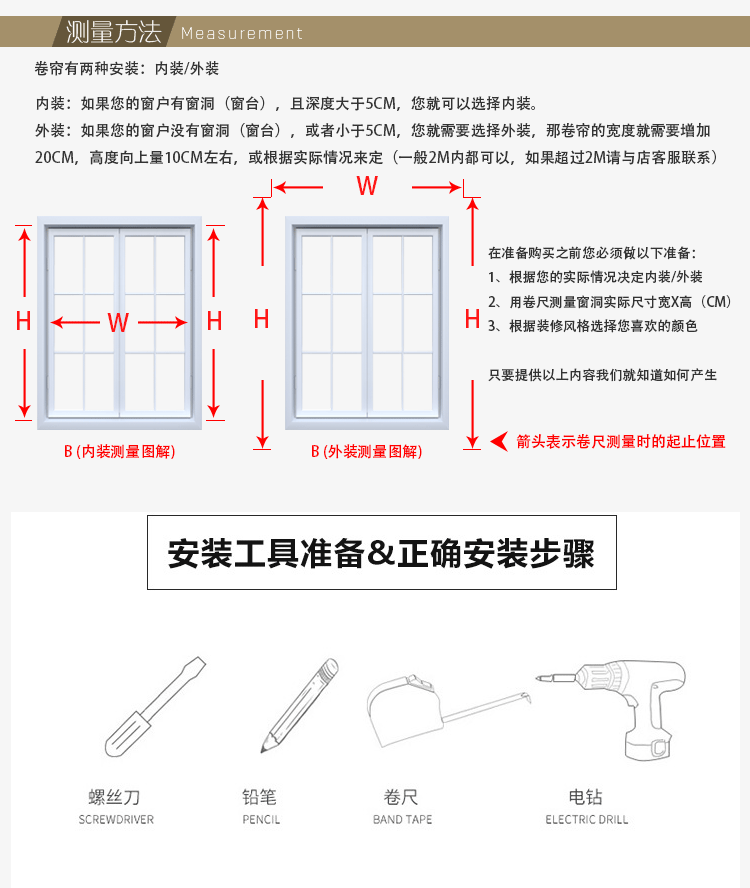 测量方法 Measurement

卷帘有两种安装：内装/外装

内装：如果您的窗户有窗洞（窗台），且深度大于5CM，您就可以选择内装。

外装：如果您的窗户没有窗洞（窗台），或者小于5CM，您就需要选择外装，那卷帘的宽度就需要增加20CM，高度向上量10CM左右，或根据实际情况来定（一般2M内都可以，如果超过2M请与店客服联系）

H W H

B (内装测量图解)

W

H H

B (外装测量图解)

在准备购买之前您必须做以下准备：
1、根据您的实际情况决定内装/外装
2、用卷尺测量窗洞实际尺寸宽X高（CM）
3、根据装修风格选择您喜欢的颜色

只要提供以上内容我们就知道如何产生

箭头表示卷尺测量时的起止位置

安装工具准备&正确安装步骤

螺丝刀
SCREWDRIVER

铅笔
PENCIL

卷尺
BAND TAPE

电钻
ELECTRIC DRILL