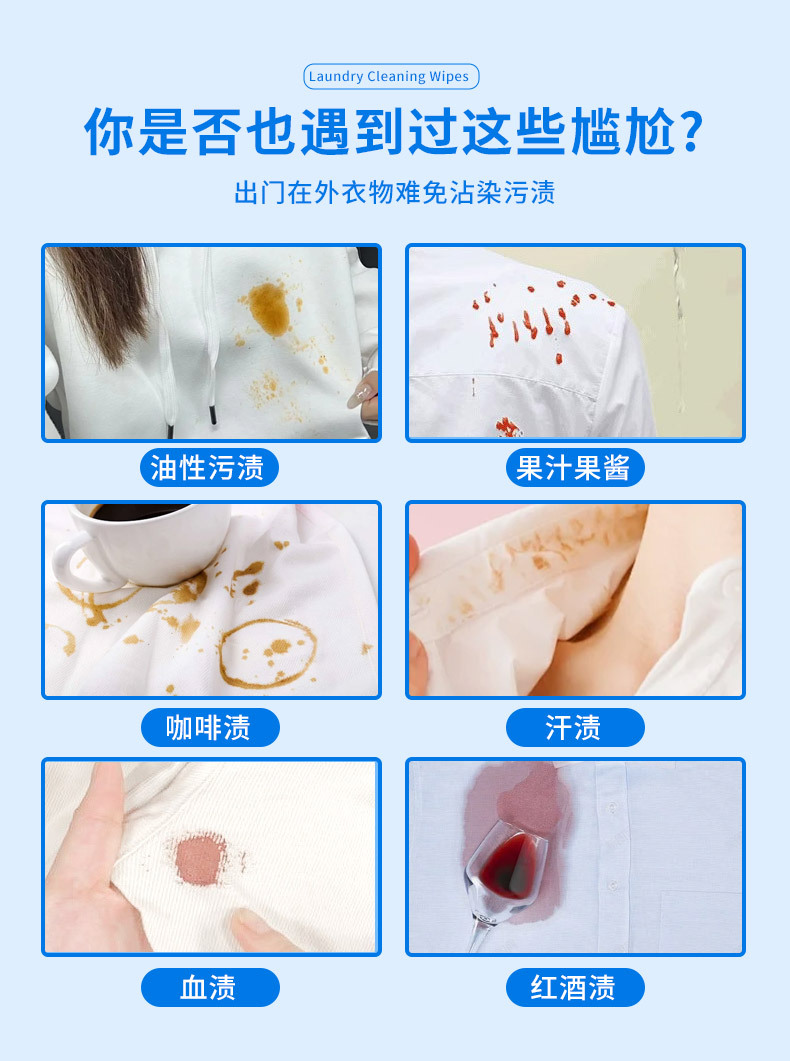 Laundry Cleaning Wipes

你是否也遇到过这些尴尬?

出门在外衣物难免沾染污渍

油性污渍

果汁果酱

咖啡渍

汗渍

血渍

红酒渍