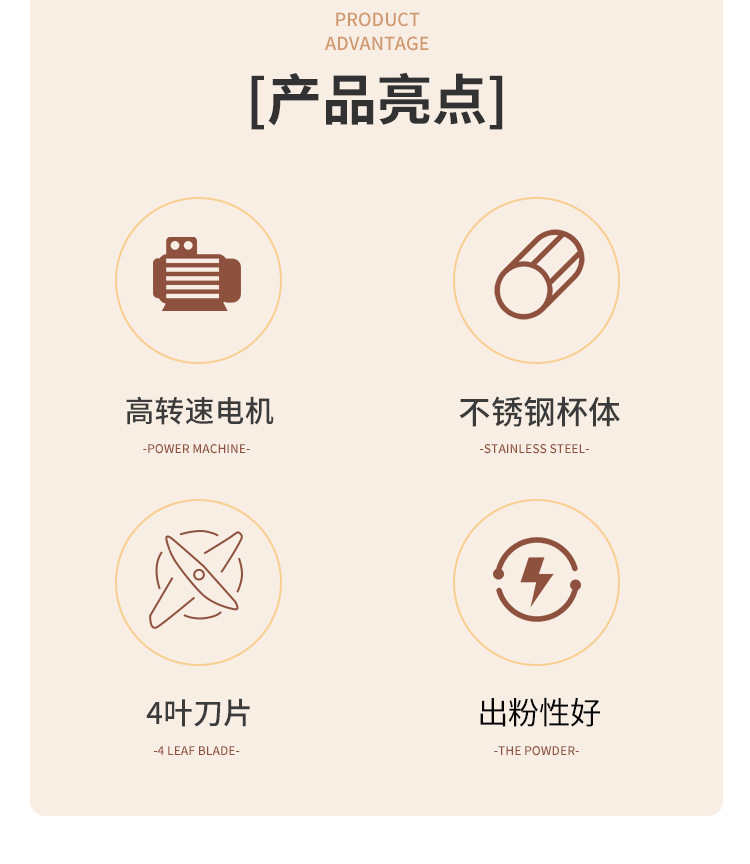 PRODUCT
ADVANTAGE

[产品亮点]

高转速电机
-POWER MACHINE-

不锈钢杯体
-STAINLESS STEEL-

4叶刀片
-4 LEAF BLADE-

出粉性好
-THE POWDER-