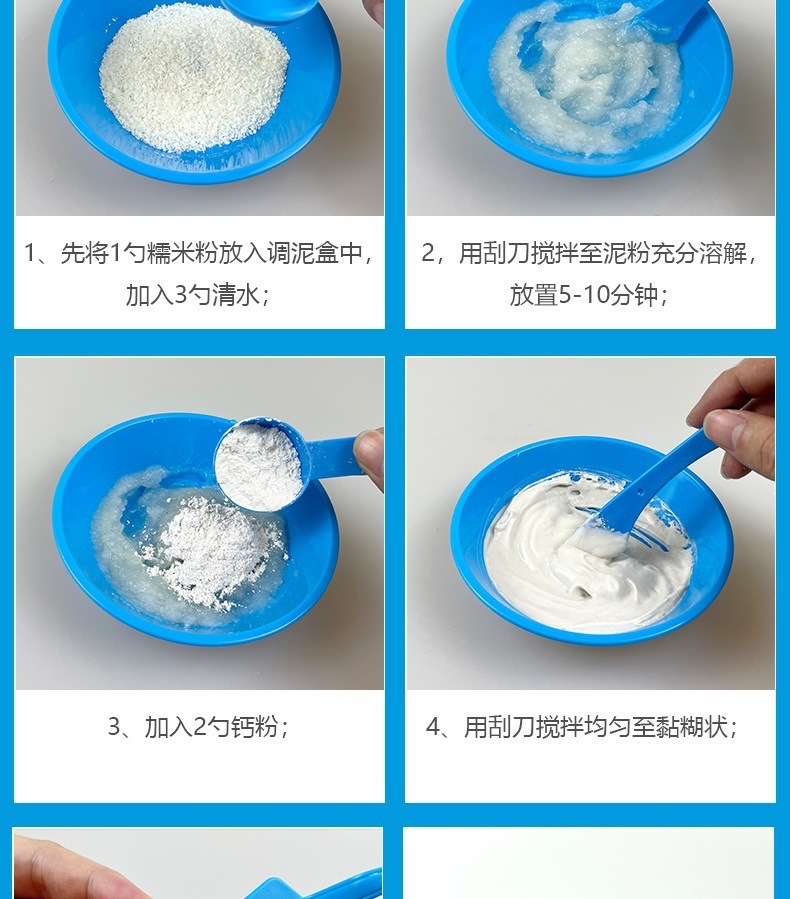 1、先将1勺糯米粉放入调泥盒中，加入3勺清水；

2，用刮刀搅拌至泥粉充分溶解，放置5-10分钟；

3、加入2勺钙粉；

4、用刮刀搅拌均匀至黏糊状；