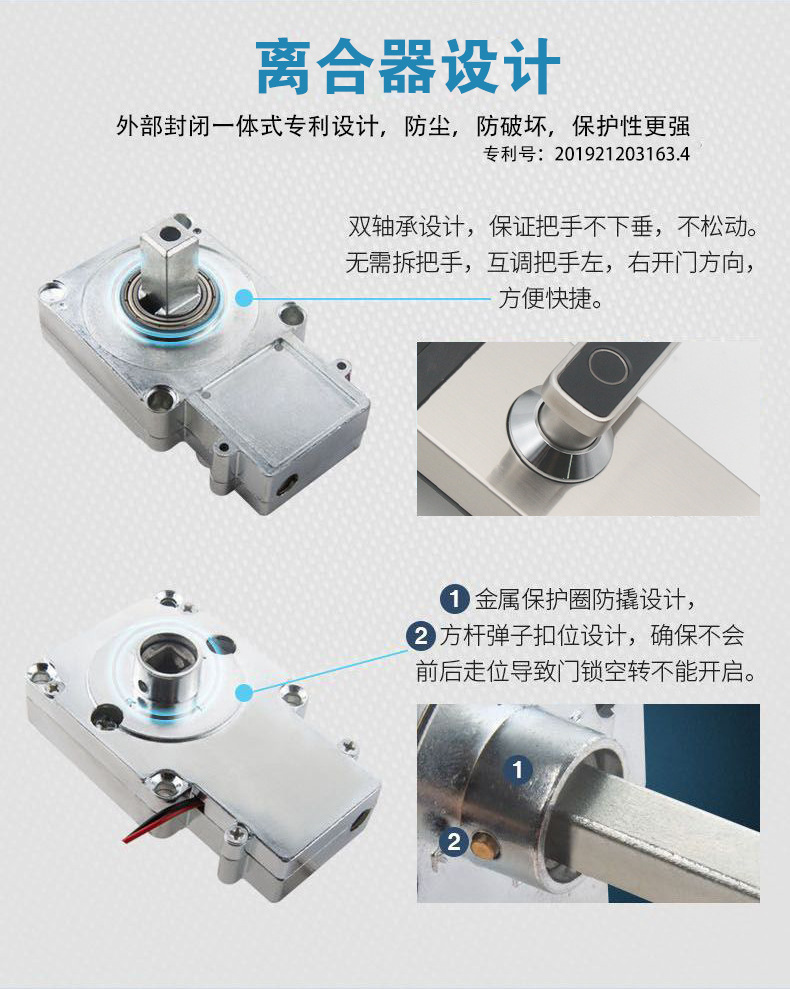 离合器设计

外部封闭一体式专利设计，防尘，防破坏，保护性更强
专利号：201921203163.4

双轴承设计，保证把手不下垂，不松动。无需拆把手，互调把手左，右开门方向，方便快捷。

1 金属保护圈防撬设计，
2 方杆弹子扣位设计，确保不会前后走位导致门锁空转不能开启。

1
2