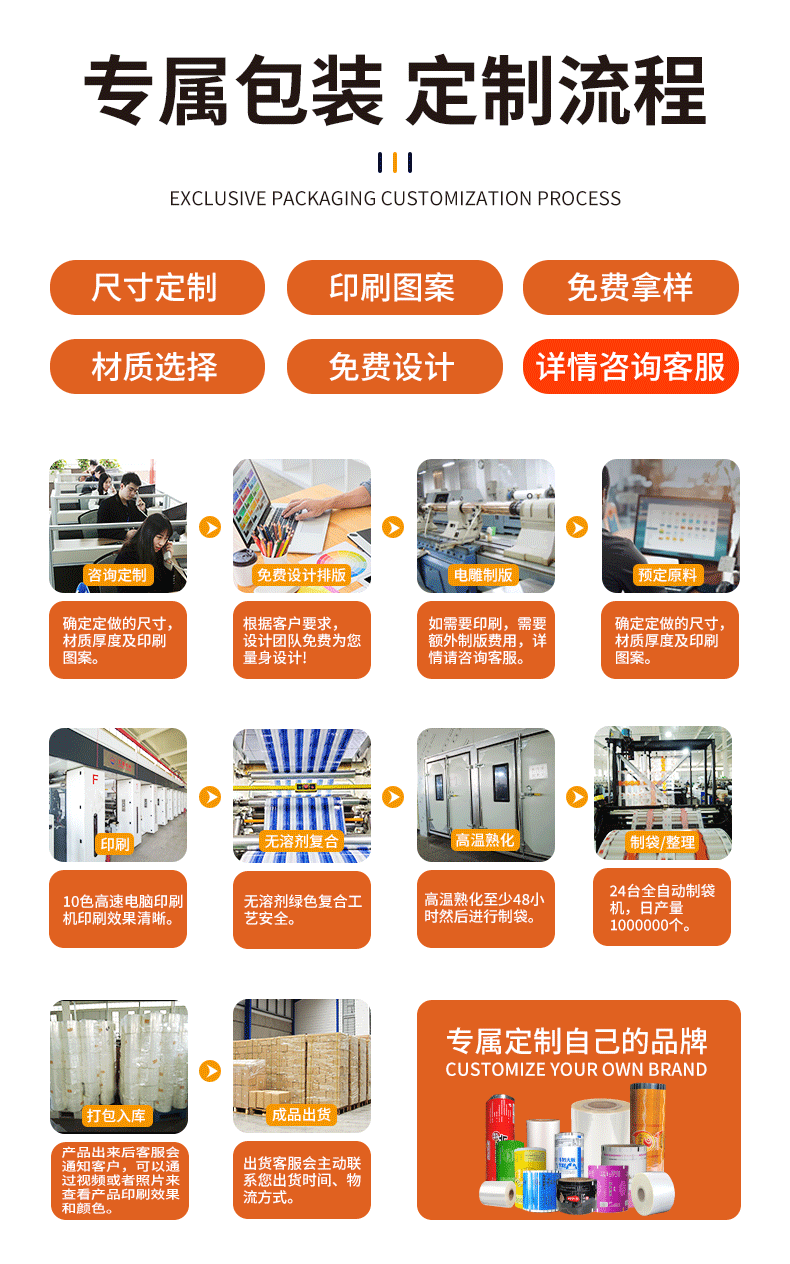 专属包装 定制流程

EXCLUSIVE PACKAGING CUSTOMIZATION PROCESS

尺寸定制

印刷图案

免费拿样

材质选择

免费设计

详情咨询客服

咨询定制

确定定做的尺寸，材质厚度及印刷图案。

免费设计排版

根据客户要求，设计团队免费为您量身设计！

电雕制版

如需要印刷，需要额外制版费用，详情请咨询客服。

预定原料

确定定做的尺寸，材质厚度及印刷图案。

印刷

10色高速电脑印刷机印刷效果清晰。

无溶剂复合

无溶剂绿色复合工艺安全。

高温熟化

高温熟化至少48小时然后进行制袋。

制袋/整理

24台全自动制袋机，日产量1000000个。

打包入库

产品出来后客服会通知客户，可以通过视频或者照片来查看产品印刷效果和颜色。

成品出货

出货客服会主动联系您出货时间、物流方式。

专属定制自己的品牌
CUSTOMIZE YOUR OWN BRAND