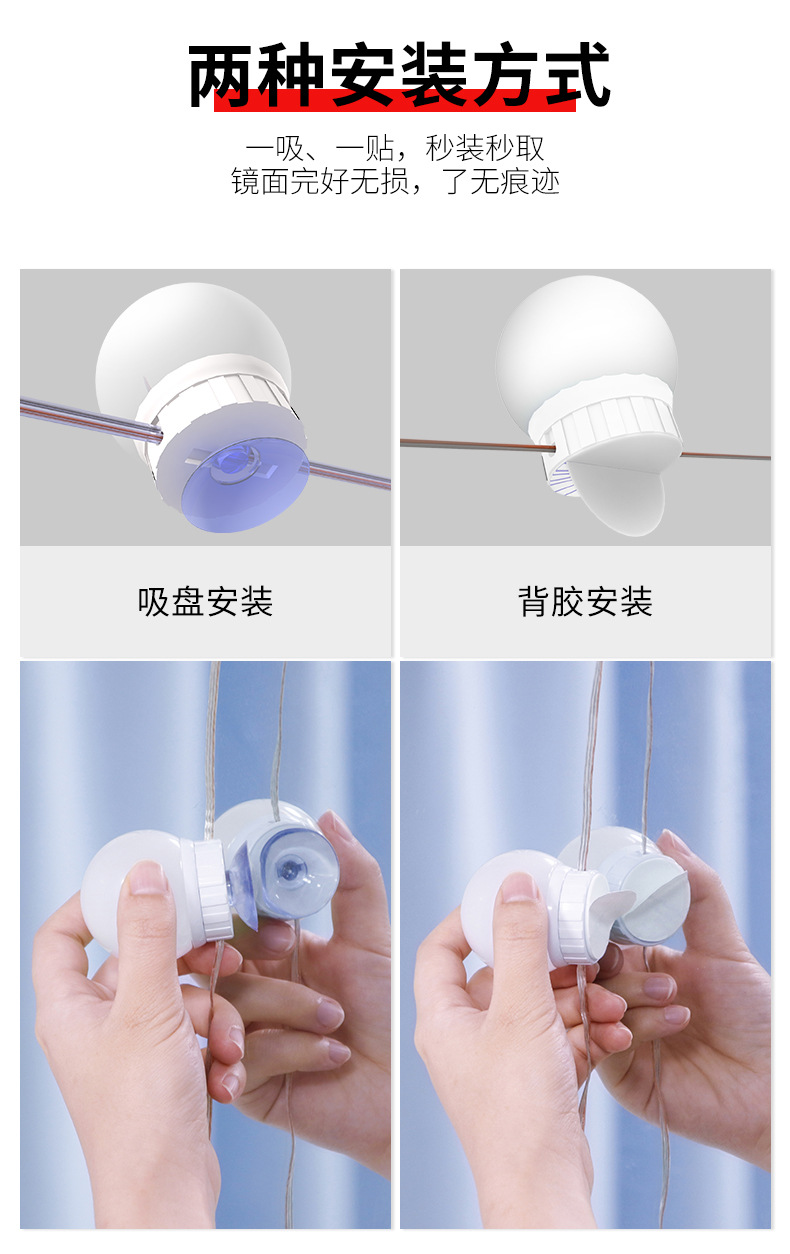 两种安装方式

一吸、一贴，秒装秒取
镜面完好无损，了无痕迹

吸盘安装

背胶安装