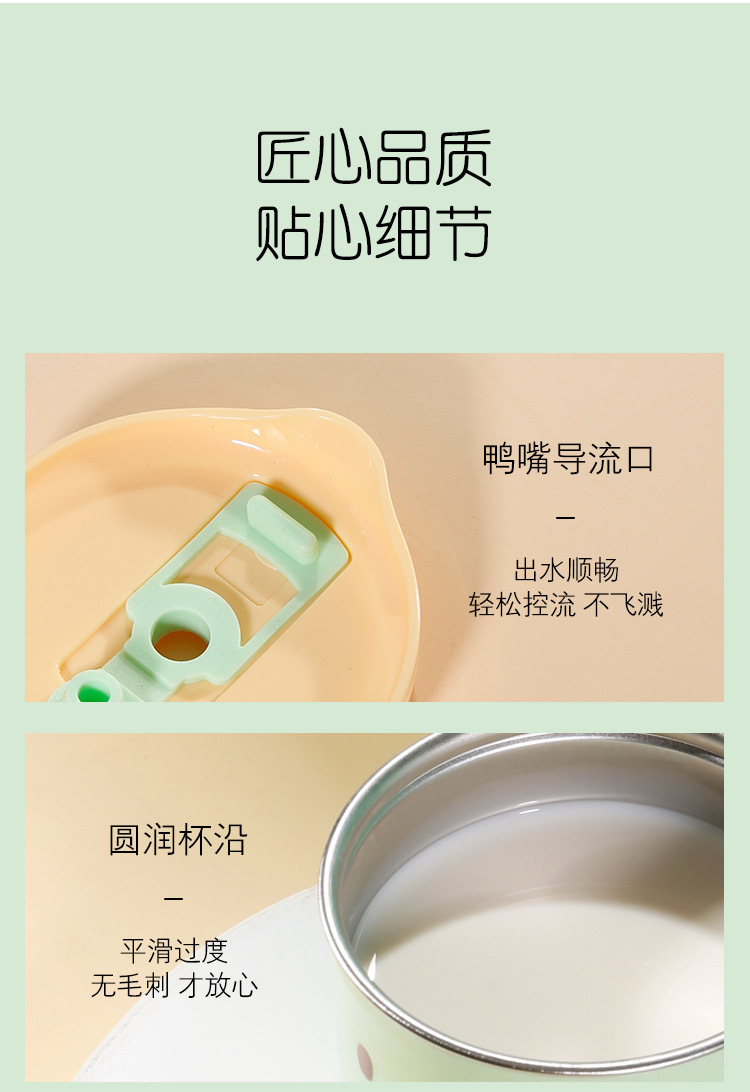 匠心品质
贴心细节

鸭嘴导流口

—

出水顺畅
轻松控流 不飞溅

圆润杯沿

—

平滑过度
无毛刺 才放心