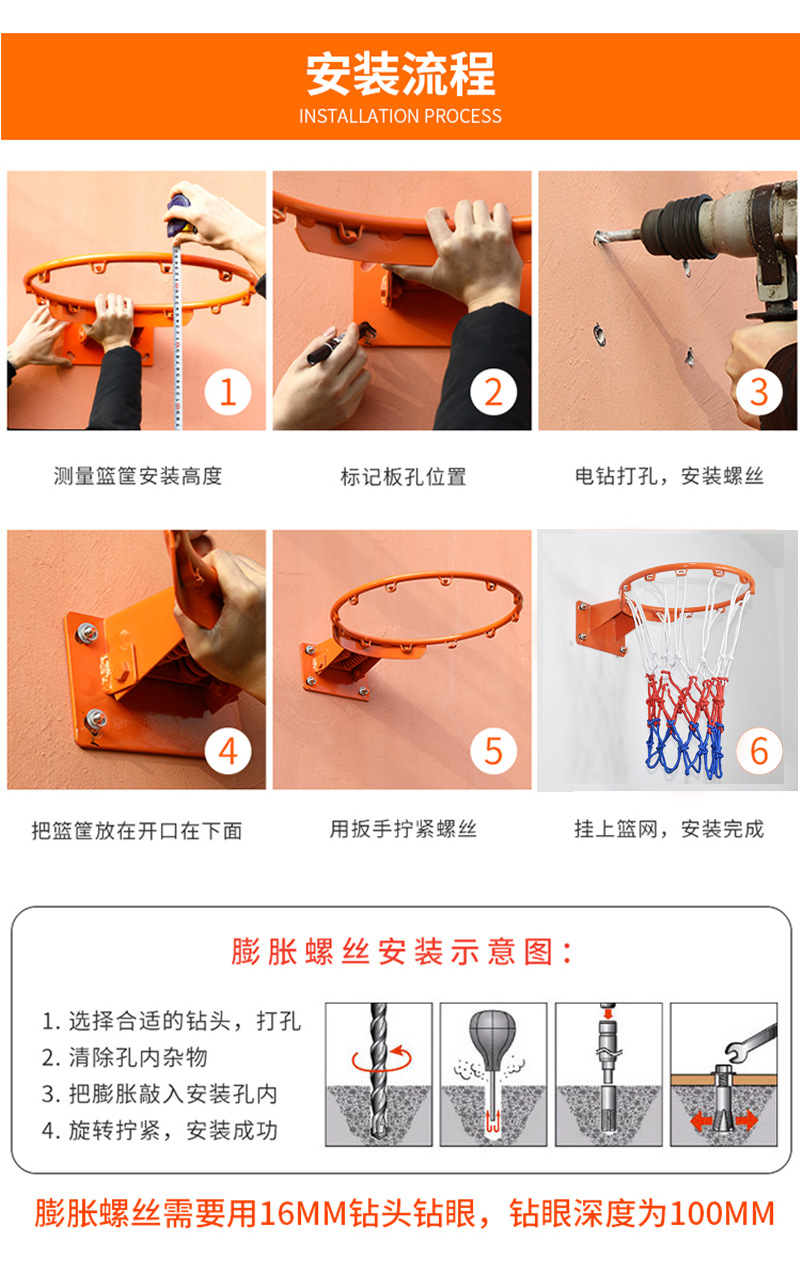 安装流程
INSTALLATION PROCESS

1
测量篮筐安装高度

2
标记板孔位置

3
电钻打孔，安装螺丝

4
把篮筐放在开口在下面

5
用扳手拧紧螺丝

6
挂上篮网，安装完成

膨胀螺丝安装示意图：

1. 选择合适的钻头，打孔
2. 清除孔内杂物
3. 把膨胀敲入安装孔内
4. 旋转拧紧，安装成功

膨胀螺丝需要用16MM钻头钻眼，钻眼深度为100MM