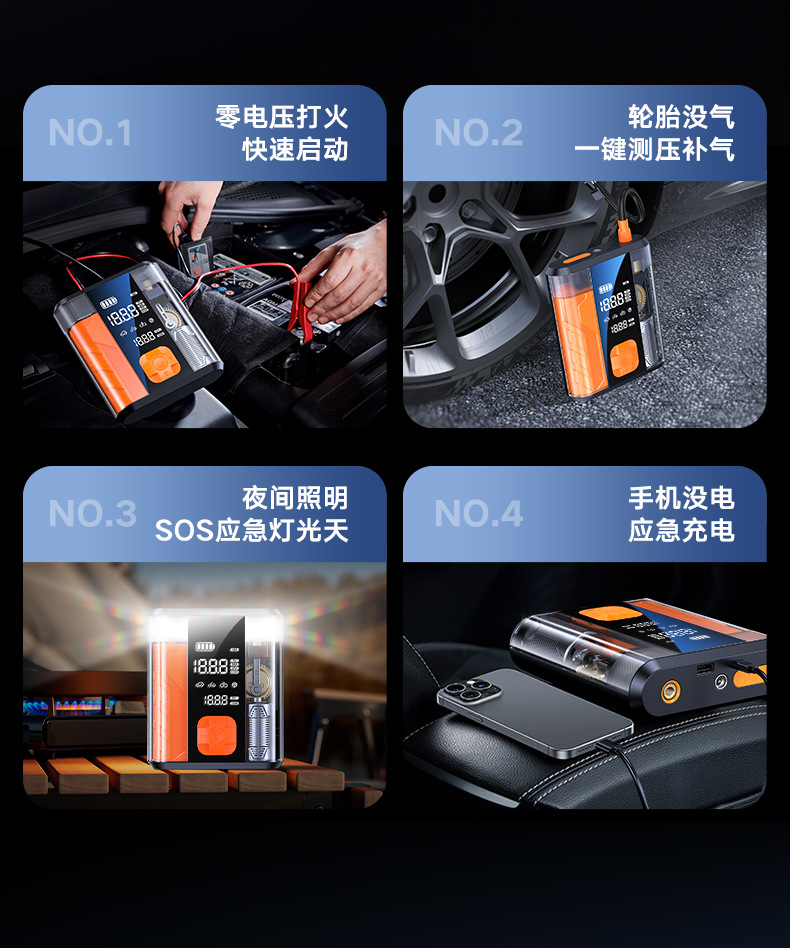 NO.1
零电压打火
快速启动

NO.2
轮胎没气
一键测压补气

NO.3
夜间照明
SOS应急灯光天

NO.4
手机没电
应急充电