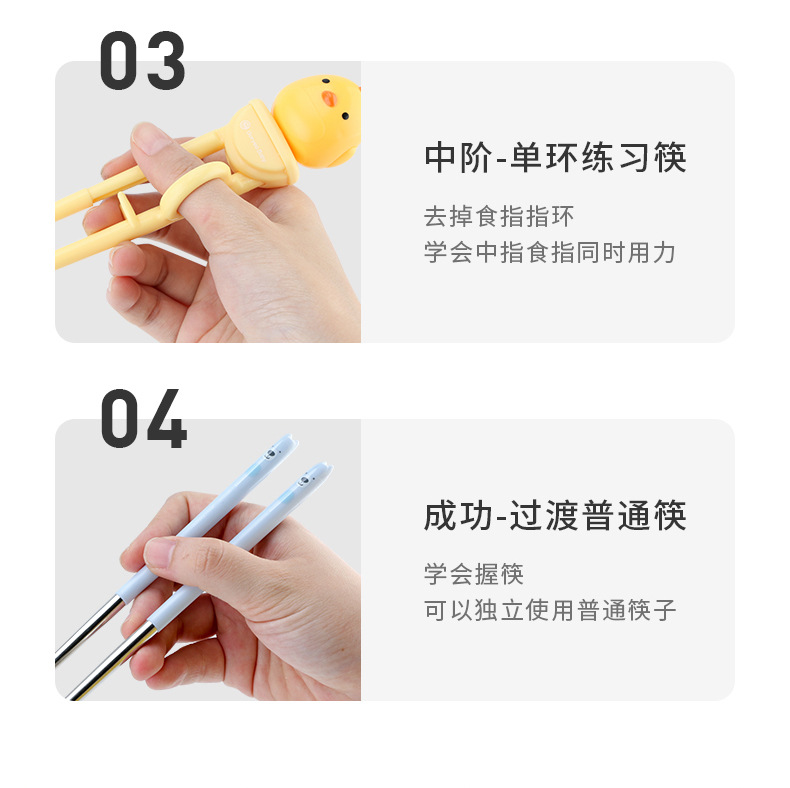 03

中阶-单环练习筷

去掉食指指环
学会中指食指同时用力

04

成功-过渡普通筷

学会握筷
可以独立使用普通筷子