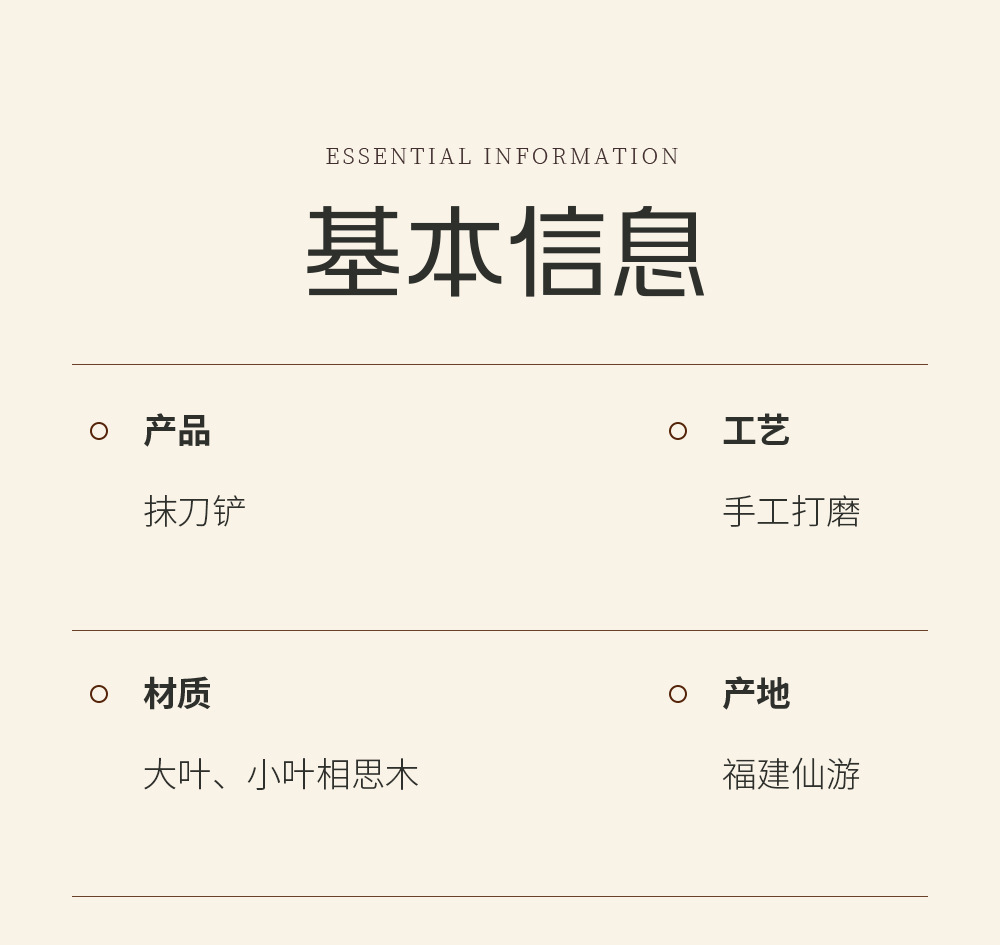 ESSENTIAL INFORMATION

基本信息

产品

抹刀铲

工艺

手工打磨

材质

大叶、小叶相思木

产地

福建仙游