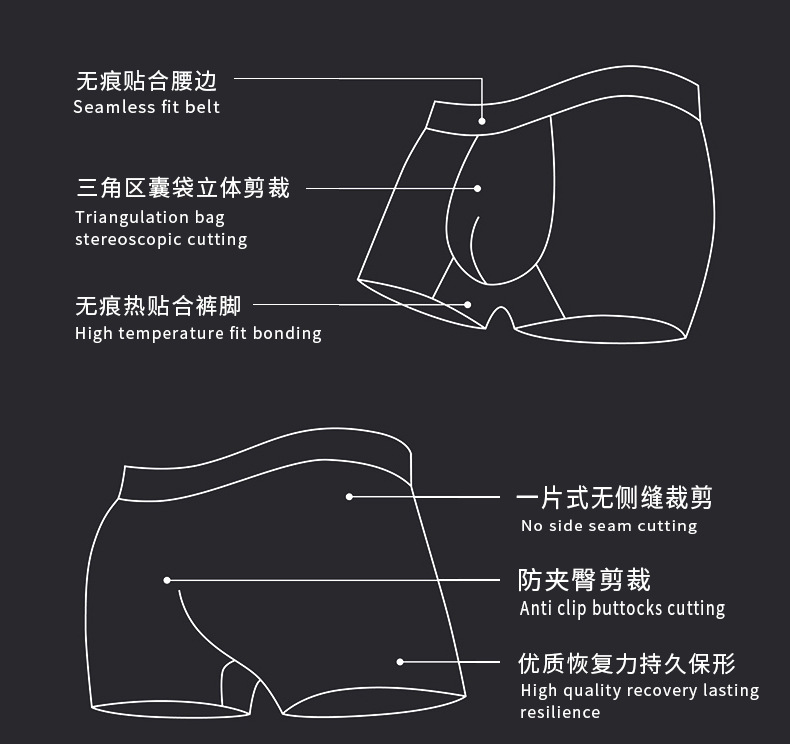 无痕贴合腰边
Seamless fit belt

三角区囊袋立体剪裁
Triangulation bag stereoscopic cutting

无痕热贴合裤脚
High temperature fit bonding

一片式无侧缝裁剪
No side seam cutting

防夹臀剪裁
Anti clip buttocks cutting

优质恢复力持久保形
High quality recovery lasting resilience