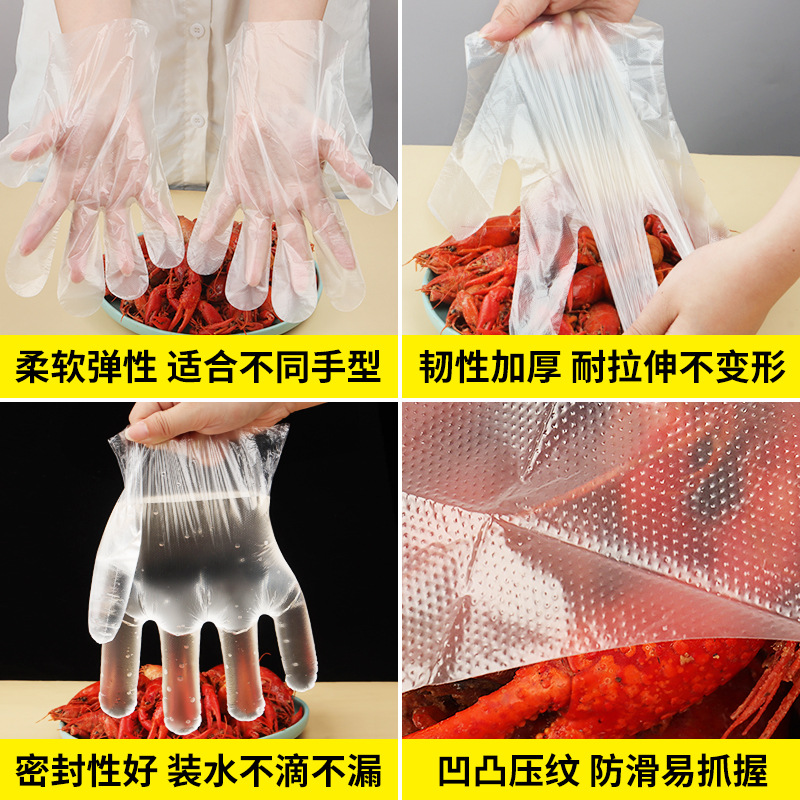 柔软弹性 适合不同手型

韧性加厚 耐拉伸不变形

密封性好 装水不滴不漏

凹凸压纹 防滑易抓握