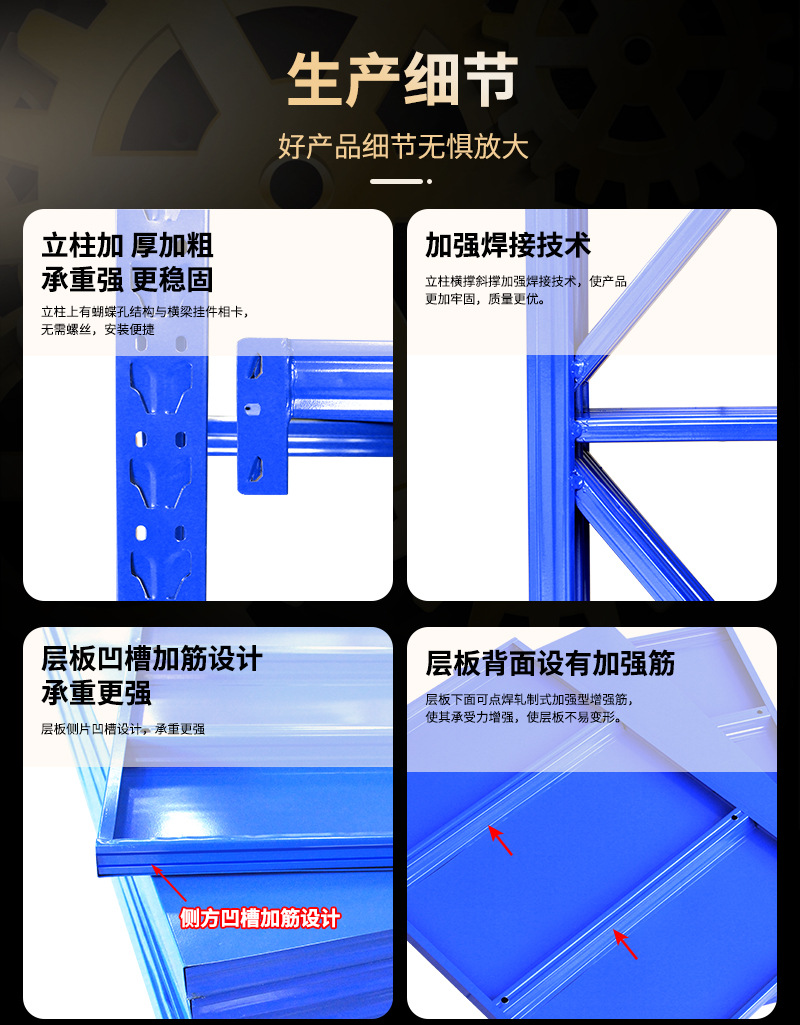 生产细节

好产品细节无惧放大

立柱加 厚加粗
承重强 更稳固

立柱上有蝴蝶孔结构与横梁挂件相卡，无需螺丝，安装便捷

加强焊接技术

立柱横撑斜撑加强焊接技术，使产品更加牢固，质量更优。

层板凹槽加筋设计
承重更强

层板侧片凹槽设计，承重更强

侧方凹槽加筋设计

层板背面设有加强筋

层板下面可点焊轧制式加强型增强筋，使其承受力增强，使层板不易变形。