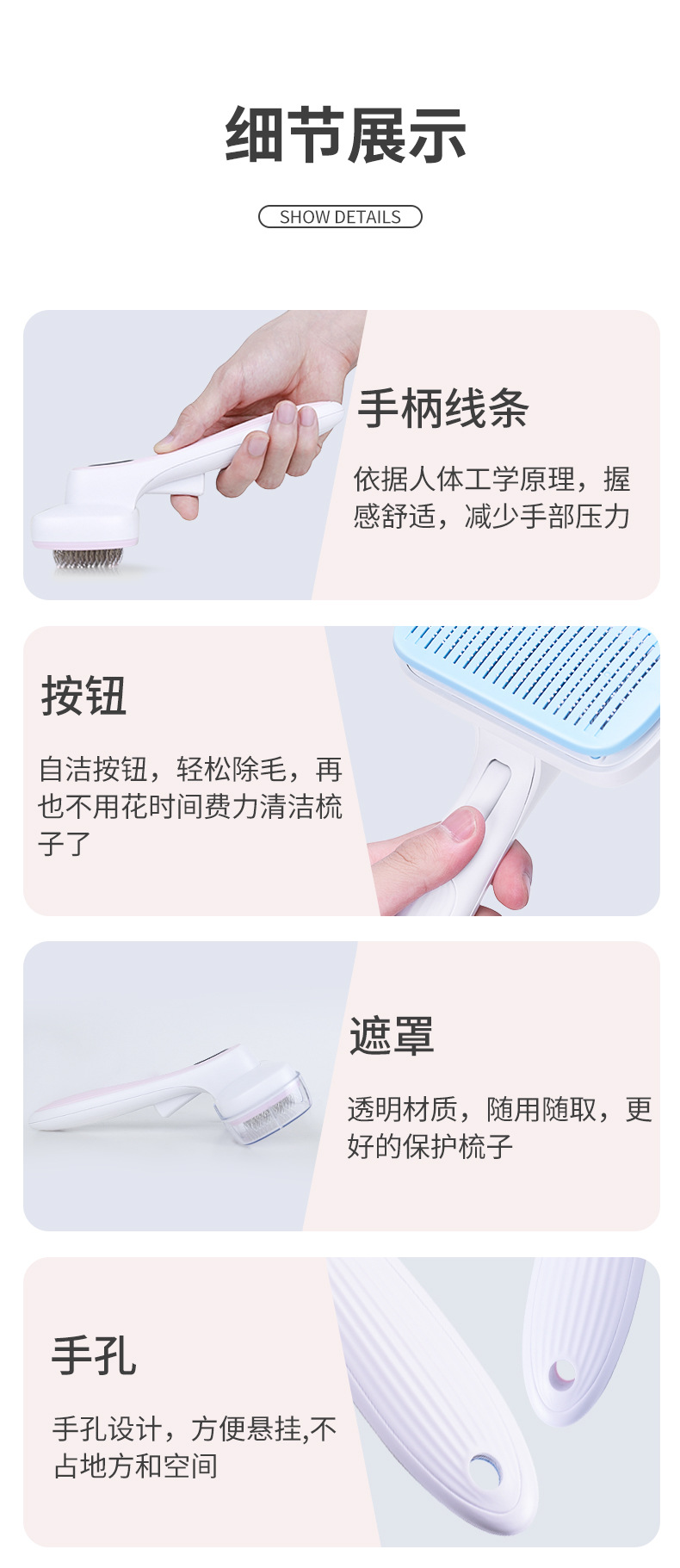 细节展示

SHOW DETAILS

手柄线条

依据人体工学原理，握感舒适，减少手部压力

按钮

自洁按钮，轻松除毛，再也不用花时间费力清洁梳子了

遮罩

透明材质，随用随取，更好的保护梳子

手孔

手孔设计，方便悬挂,不占地方和空间