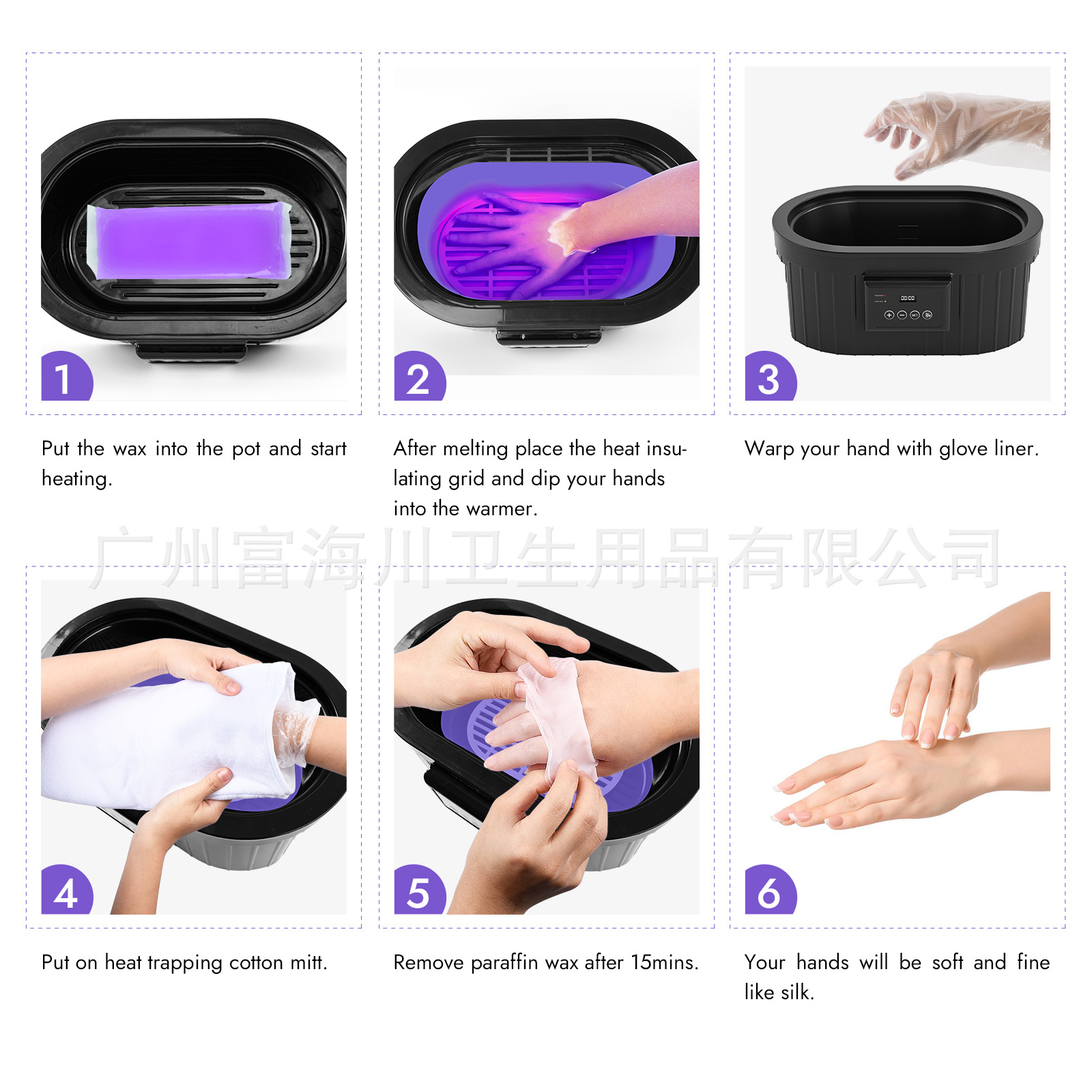 1

Put the wax into the pot and start heating.

2

After melting place the heat insulating grid and dip your hands into the warmer.

3

Warp your hand with glove liner.

广州富海川卫生用品有限公司

4

Put on heat trapping cotton mitt.

5

Remove paraffin wax after 15mins.

6

Your hands will be soft and fine like silk.