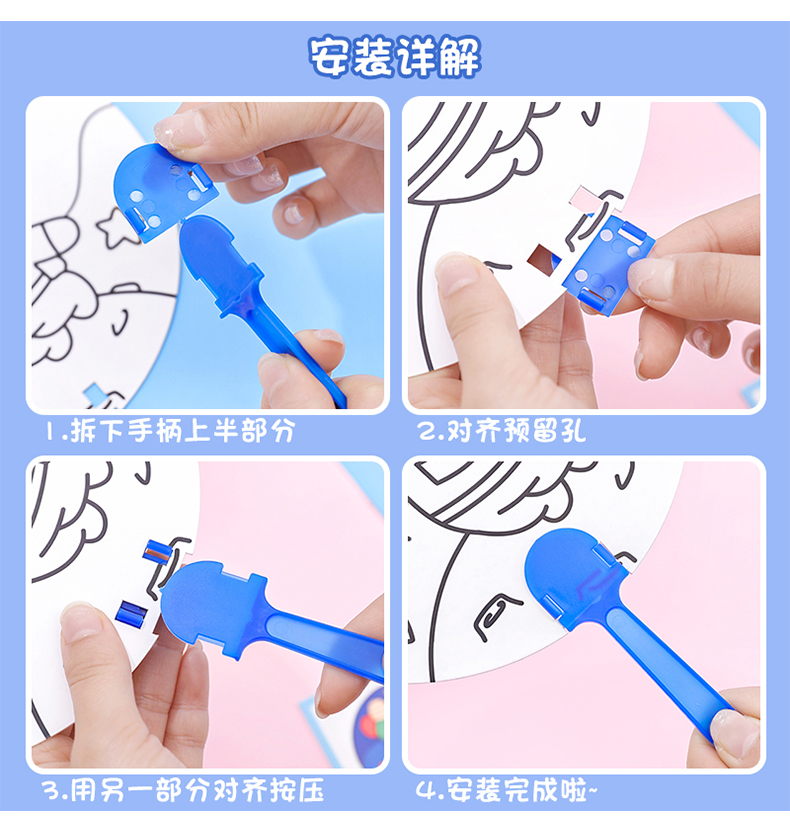 安装详解

1.拆下手柄上半部分

2.对齐预留孔

3.用另一部分对齐按压

4.安装完成啦~