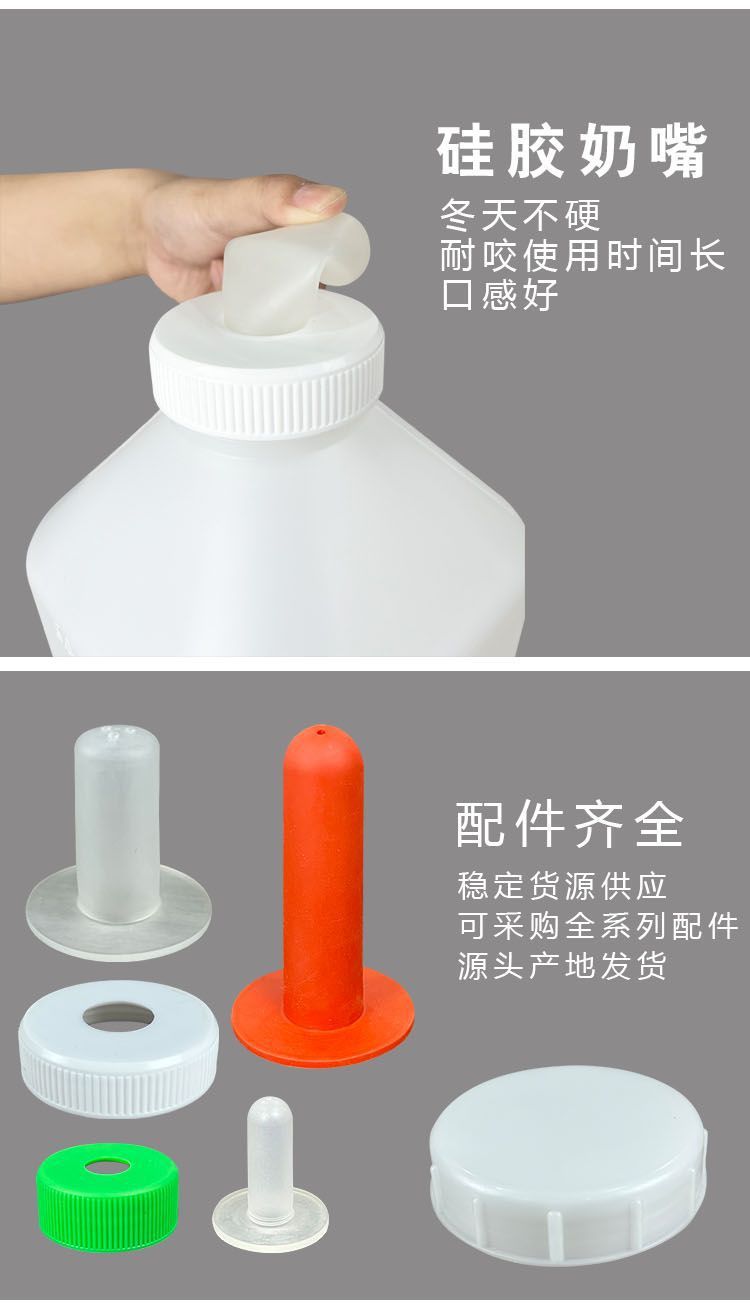 硅胶奶嘴

冬天不硬
耐咬使用时间长
口感好

配件齐全

稳定货源供应
可采购全系列配件
源头产地发货