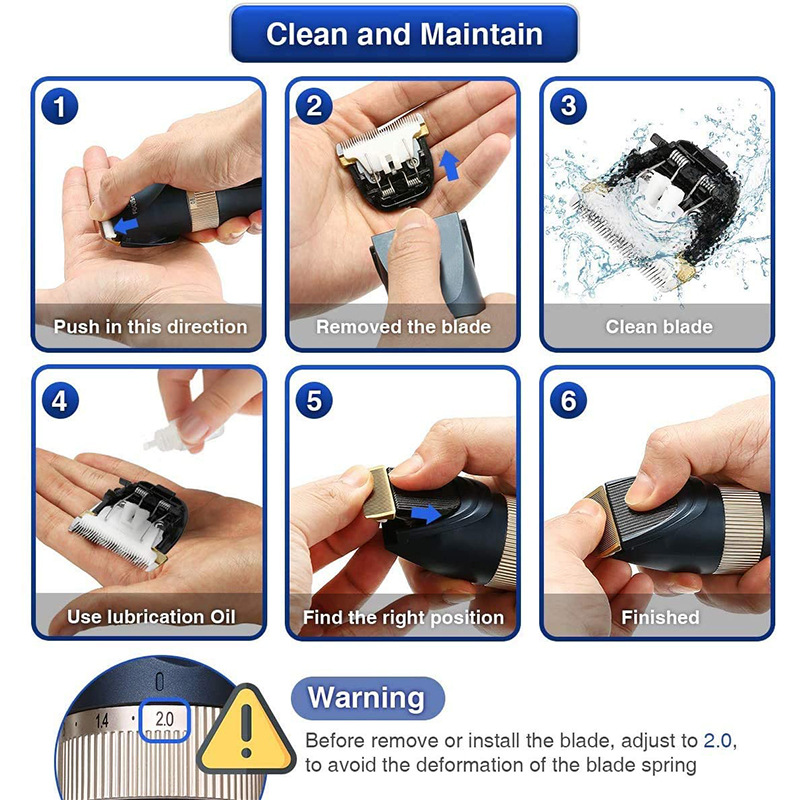 Clean and Maintain

1
Push in this direction

2
Removed the blade

3
Clean blade

4
Use lubrication Oil

5
Find the right position

6
Finished

1.4
2.0

Warning
Before remove or install the blade, adjust to 2.0, to avoid the deformation of the blade spring