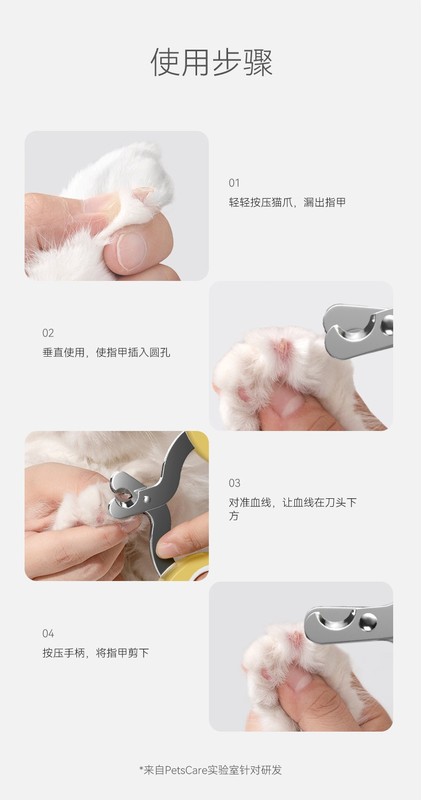 使用步骤

01
轻轻按压猫爪，漏出指甲

02
垂直使用，使指甲插入圆孔

03
对准血线，让血线在刀头下方

04
按压手柄，将指甲剪下

*来自PetsCare实验室针对研发