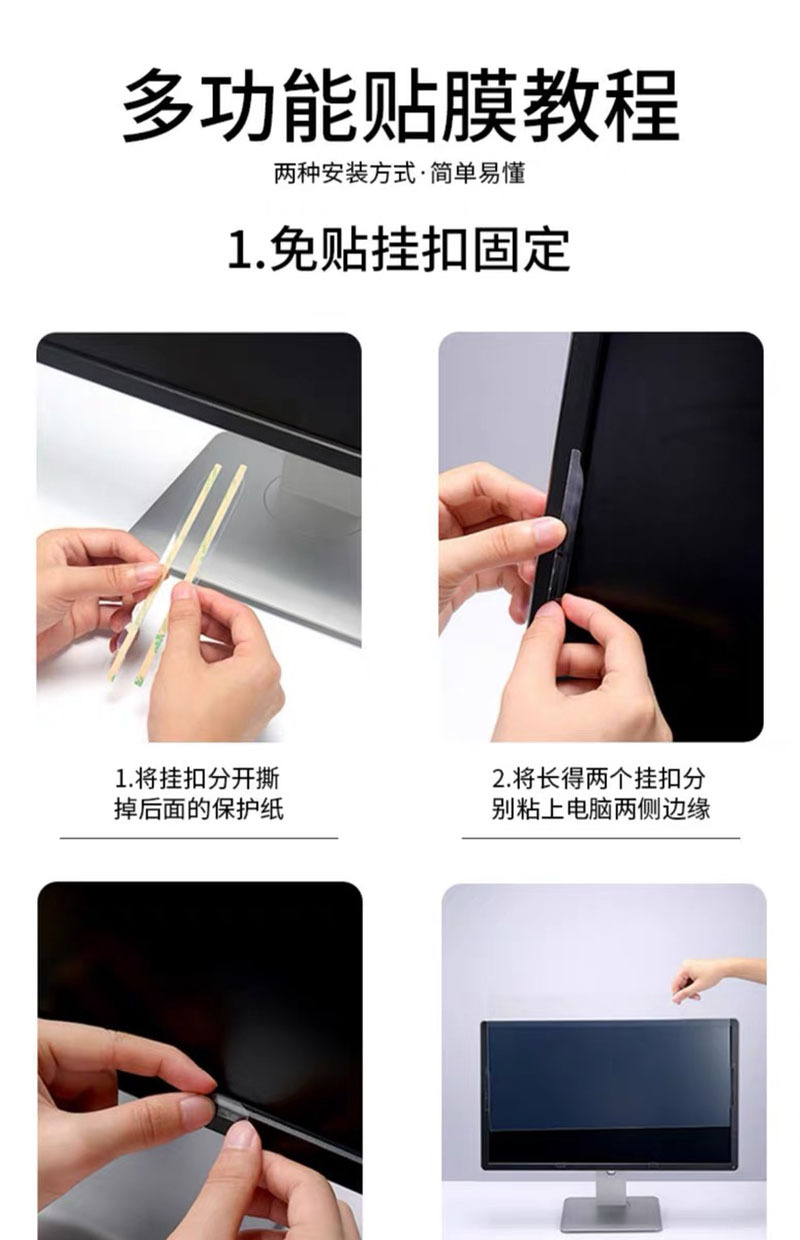 多功能贴膜教程

两种安装方式·简单易懂

1.免贴挂扣固定

1.将挂扣分开撕掉后面的保护纸

2.将长得两个挂扣分别粘上电脑两侧边缘