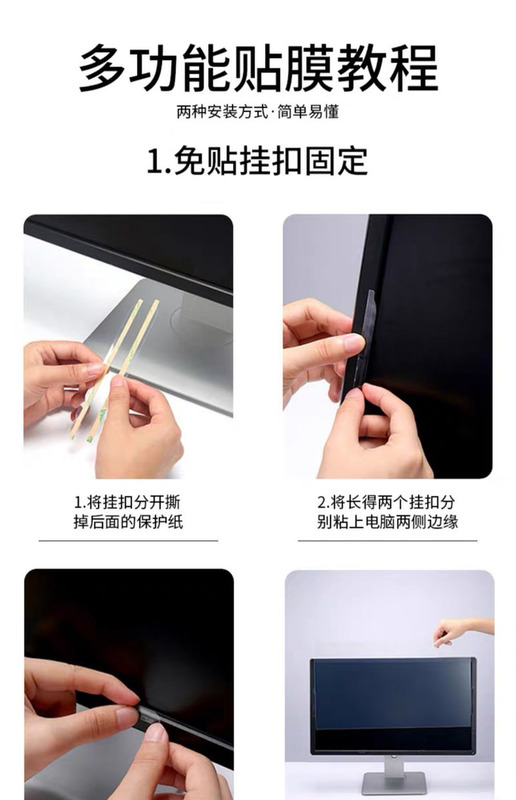 多功能贴膜教程

两种安装方式·简单易懂

1.免贴挂扣固定

1.将挂扣分开撕掉后面的保护纸

2.将长得两个挂扣分别粘上电脑两侧边缘