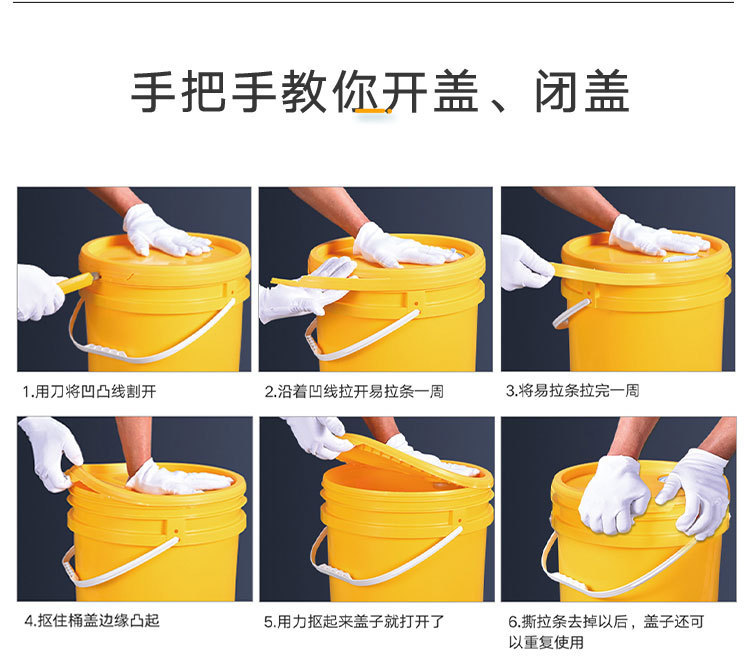 手把手教你开盖、闭盖

1.用刀将凹凸线割开

2.沿着凹线拉开易拉条一周

3.将易拉条拉完一周

4.抠住桶盖边缘凸起

5.用力抠起来盖子就打开了

6.撕拉条去掉以后，盖子还可以重复使用