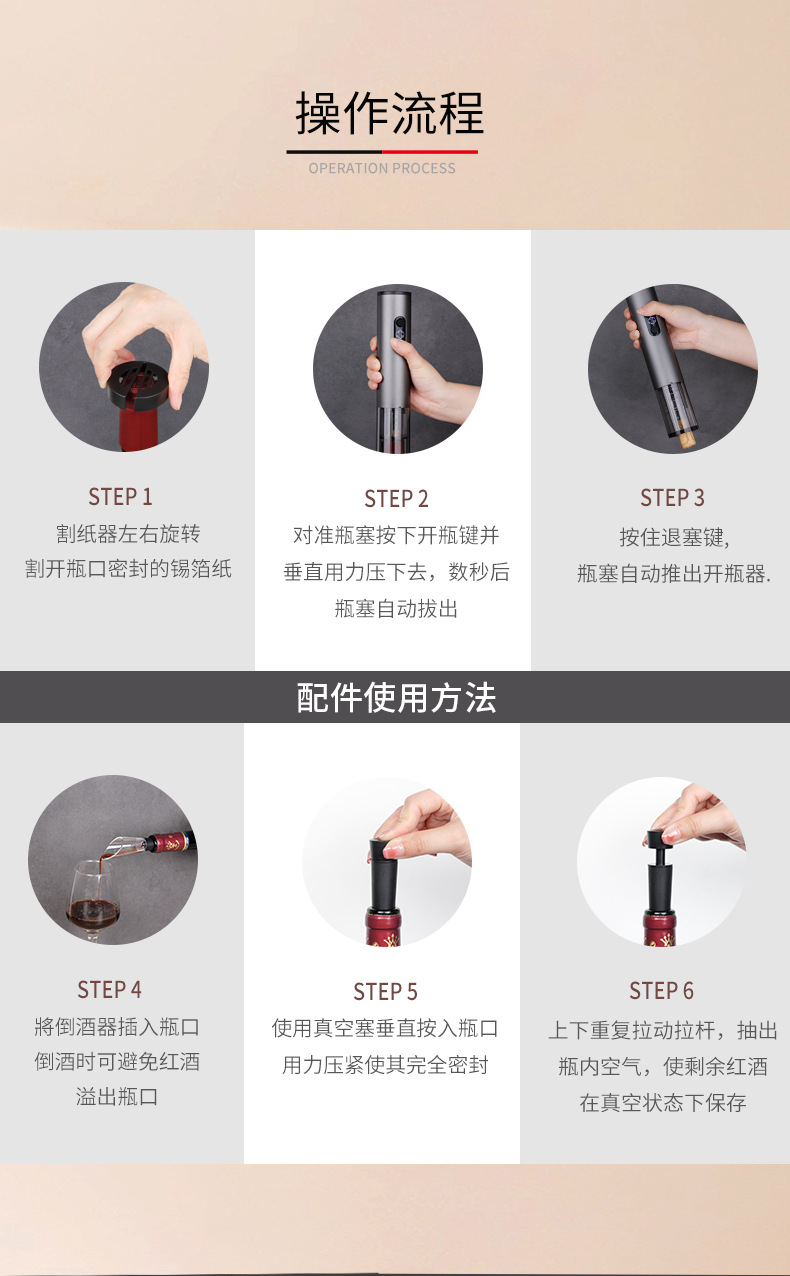 操作流程

OPERATION PROCESS

STEP 1
割纸器左右旋转
割开瓶口密封的锡箔纸

STEP 2
对准瓶塞按下开瓶键并
垂直用力压下去，数秒后
瓶塞自动拔出

STEP 3
按住退塞键,
瓶塞自动推出开瓶器.

配件使用方法

STEP 4
將倒酒器插入瓶口
倒酒时可避免红酒
溢出瓶口

STEP 5
使用真空塞垂直按入瓶口
用力压紧使其完全密封

STEP 6
上下重复拉动拉杆，抽出
瓶内空气，使剩余红酒
在真空状态下保存