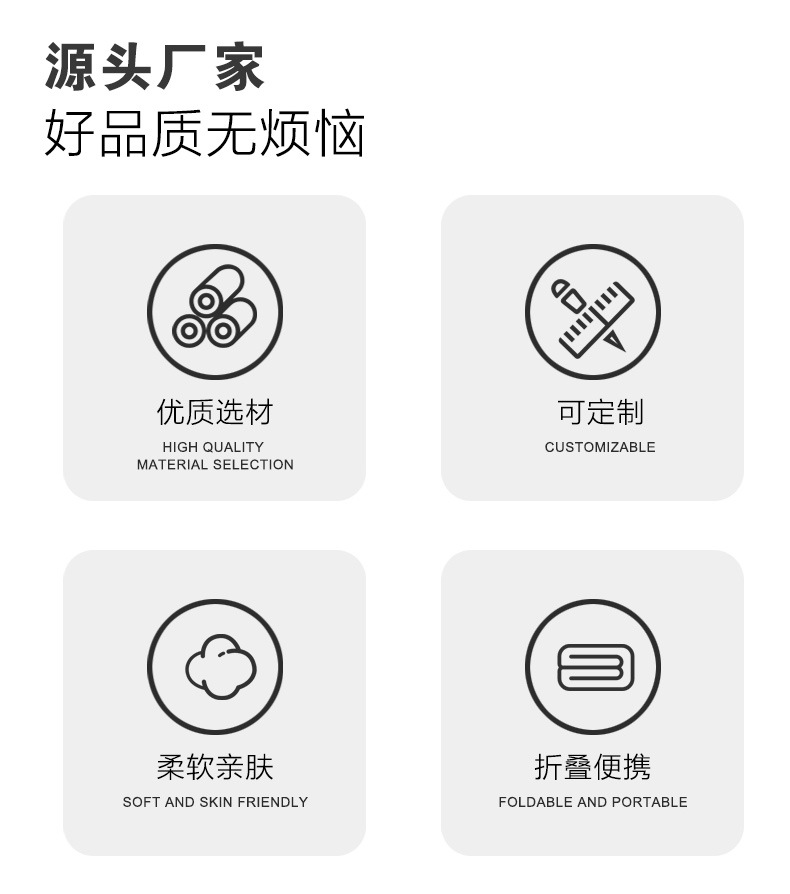 源头厂家
好品质无烦恼

优质选材
HIGH QUALITY
MATERIAL SELECTION

可定制
CUSTOMIZABLE

柔软亲肤
SOFT AND SKIN FRIENDLY

折叠便携
FOLDABLE AND PORTABLE