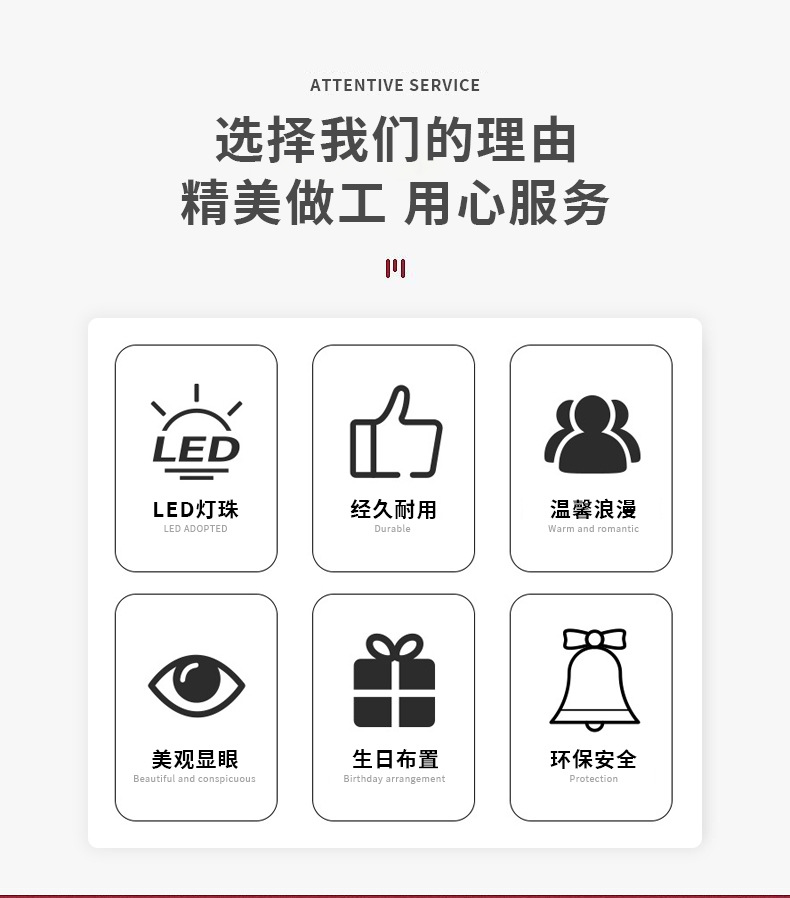 ATTENTIVE SERVICE

选择我们的理由
精美做工 用心服务

LED

LED灯珠
LED ADOPTED

经久耐用
Durable

温馨浪漫
Warm and romantic

美观显眼
Beautiful and conspicuous

生日布置
Birthday arrangement

环保安全
Protection