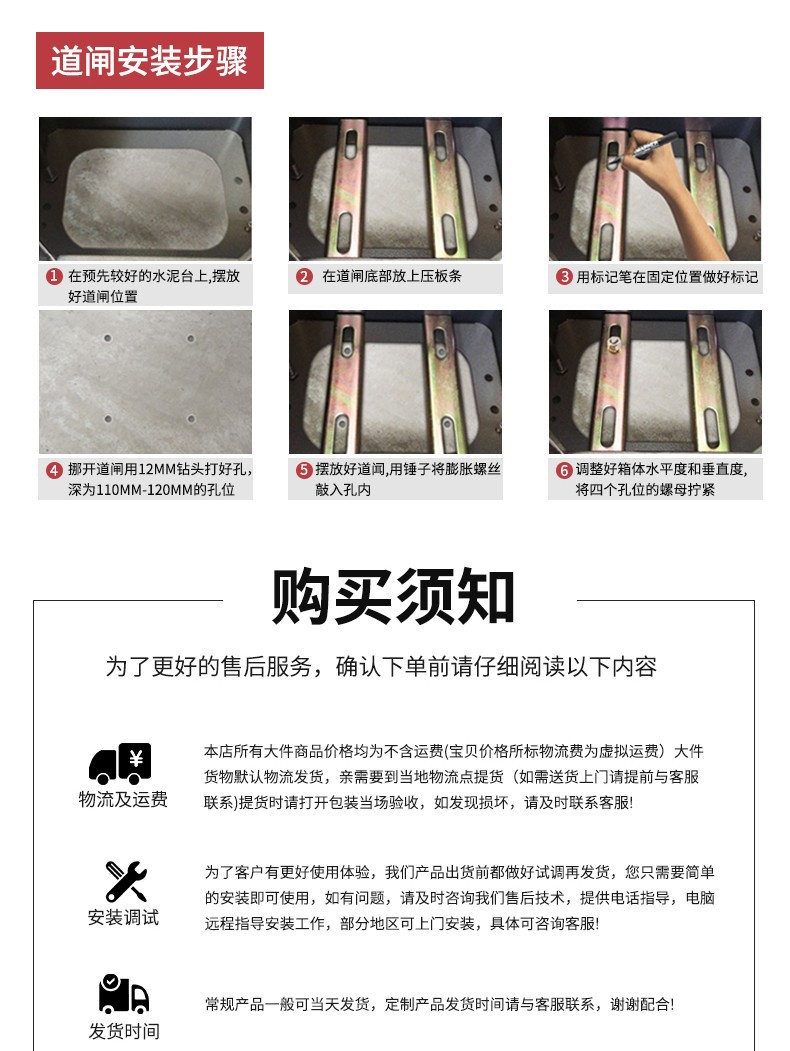 道闸安装步骤

1 在预先较好的水泥台上,摆放好道闸位置

2 在道闸底部放上压板条

3 用标记笔在固定位置做好标记

4 挪开道闸用12MM钻头打好孔,深为110MM-120MM的孔位

5 摆放好道闸,用锤子将膨胀螺丝敲入孔内

6 调整好箱体水平度和垂直度,将四个孔位的螺母拧紧

购买须知

为了更好的售后服务，确认下单前请仔细阅读以下内容

¥

物流及运费

本店所有大件商品价格均为不含运费(宝贝价格所标物流费为虚拟运费）大件货物默认物流发货，亲需要到当地物流点提货（如需送货上门请提前与客服联系)提货时请打开包装当场验收，如发现损坏，请及时联系客服!

安装调试

为了客户有更好使用体验，我们产品出货前都做好试调再发货，您只需要简单的安装即可使用，如有问题，请及时咨询我们售后技术，提供电话指导，电脑远程指导安装工作，部分地区可上门安装，具体可咨询客服!

发货时间

常规产品一般可当天发货，定制产品发货时间请与客服联系，谢谢配合!