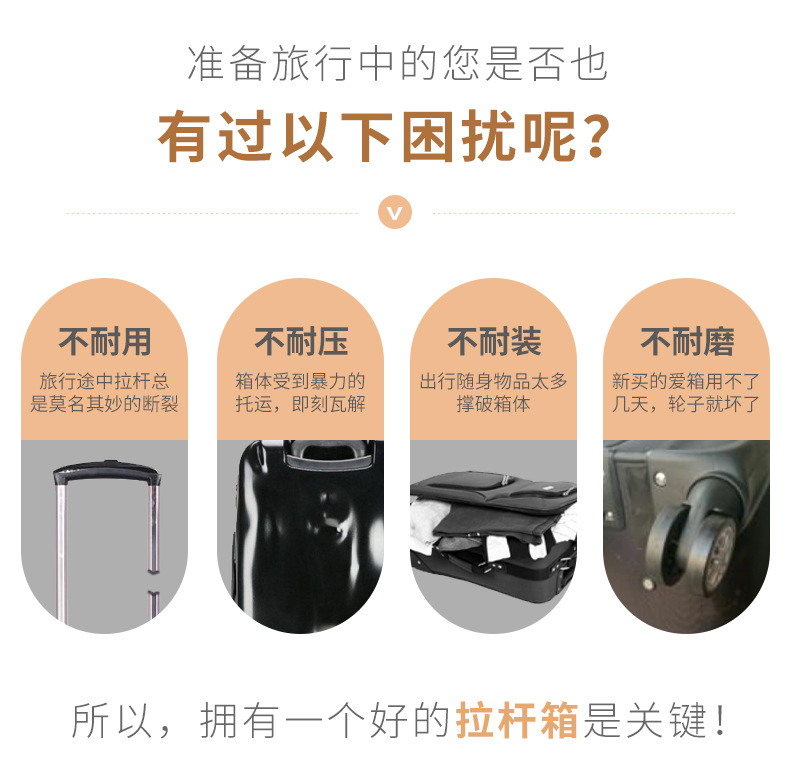 准备旅行中的您是否也

有过以下困扰呢？

v

不耐用
旅行途中拉杆总是莫名其妙的断裂

不耐压
箱体受到暴力的托运，即刻瓦解

不耐装
出行随身物品太多撑破箱体

不耐磨
新买的爱箱用不了几天，轮子就坏了

所以，拥有一个好的拉杆箱是关键！