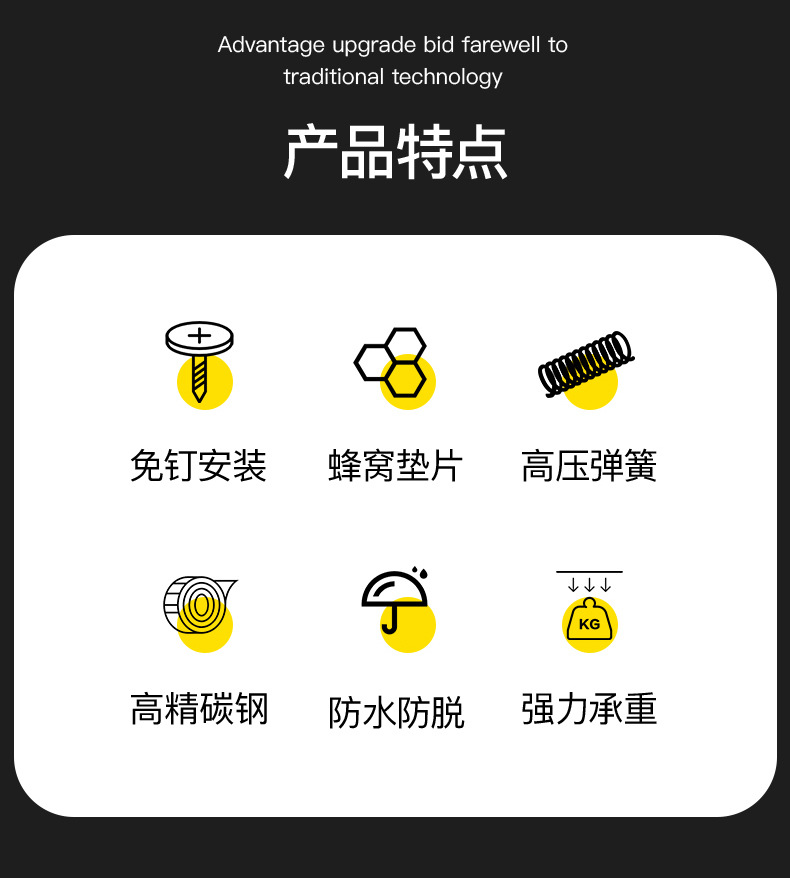 Advantage upgrade bid farewell to traditional technology

产品特点

免钉安装

蜂窝垫片

高压弹簧

高精碳钢

防水防脱

KG

强力承重