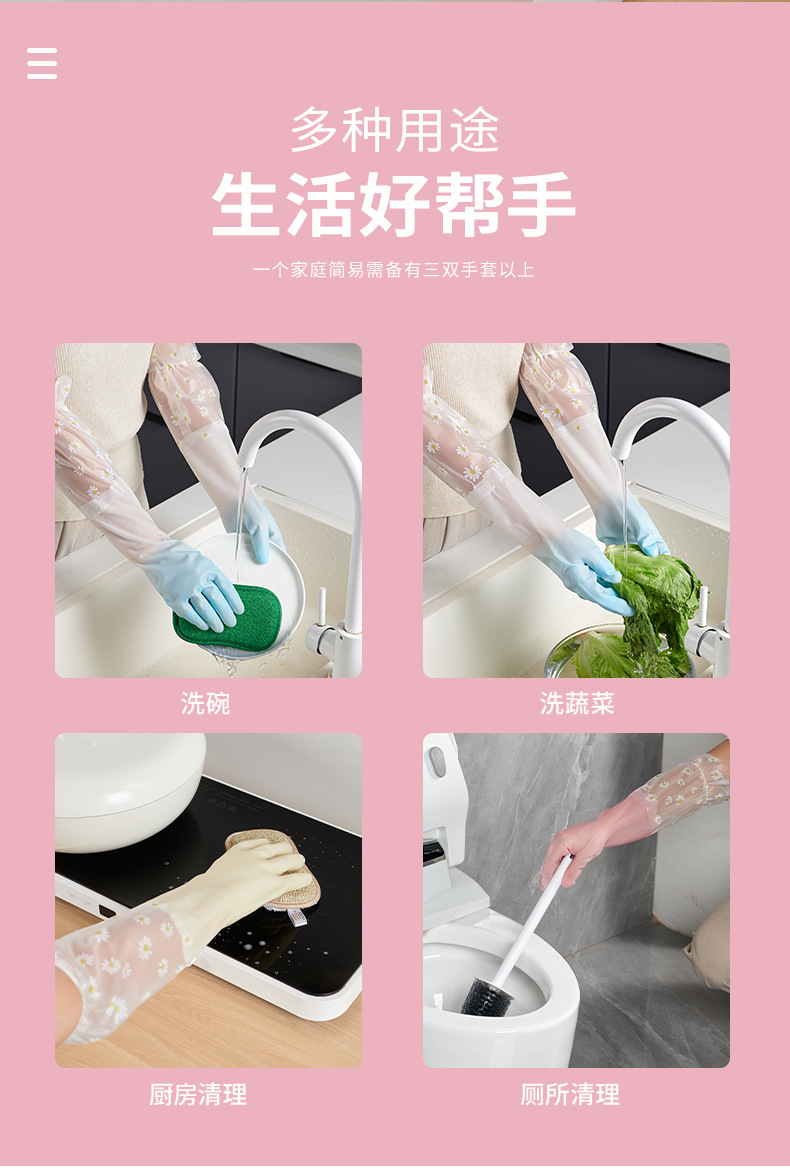 多种用途
生活好帮手
一个家庭简易需备有三双手套以上

洗碗

洗蔬菜

厨房清理

厕所清理