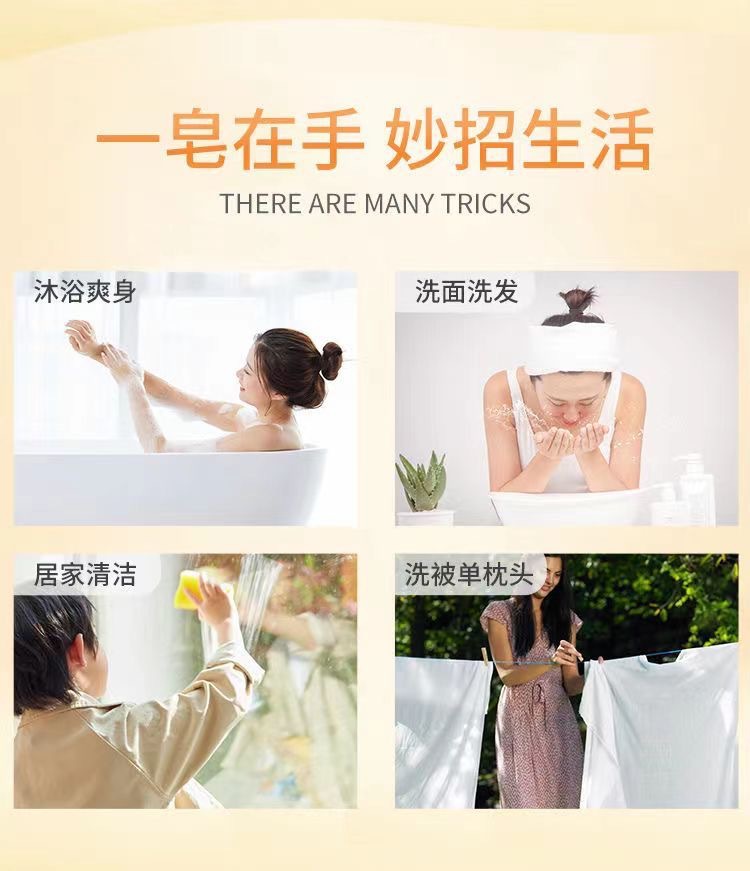 一皂在手 妙招生活

THERE ARE MANY TRICKS

沐浴爽身

洗面洗发

居家清洁

洗被单枕头