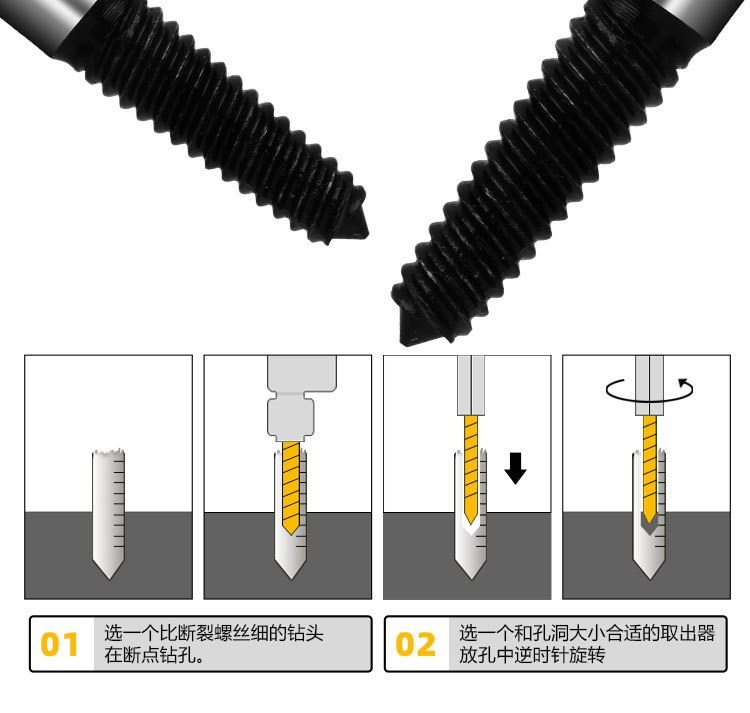 01
选一个比断裂螺丝细的钻头在断点钻孔。

02
选一个和孔洞大小合适的取出器放孔中逆时针旋转