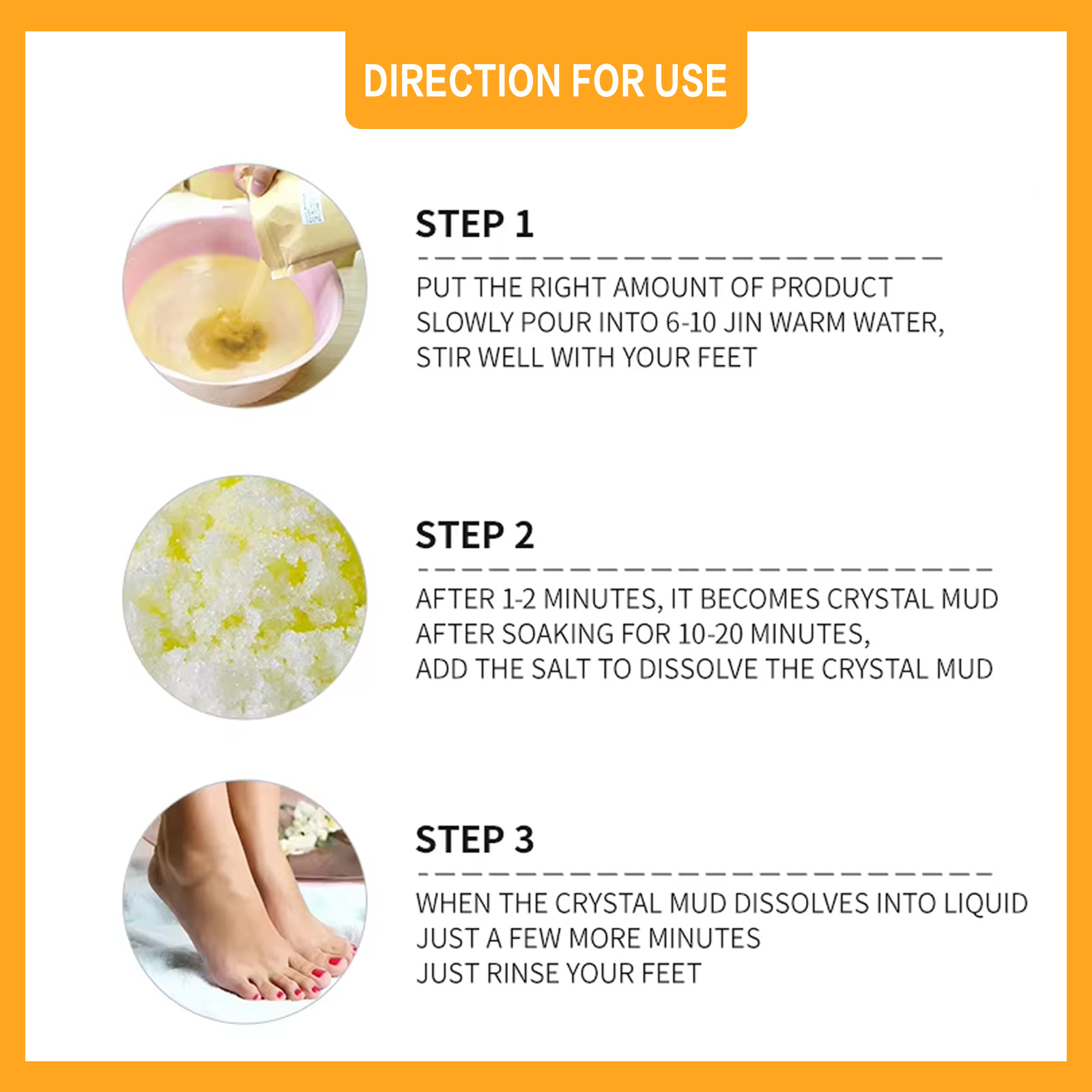 DIRECTION FOR USE

STEP 1

PUT THE RIGHT AMOUNT OF PRODUCT
SLOWLY POUR INTO 6-10 JIN WARM WATER,
STIR WELL WITH YOUR FEET

STEP 2

AFTER 1-2 MINUTES, IT BECOMES CRYSTAL MUD
AFTER SOAKING FOR 10-20 MINUTES,
ADD THE SALT TO DISSOLVE THE CRYSTAL MUD

STEP 3

WHEN THE CRYSTAL MUD DISSOLVES INTO LIQUID
JUST A FEW MORE MINUTES
JUST RINSE YOUR FEET