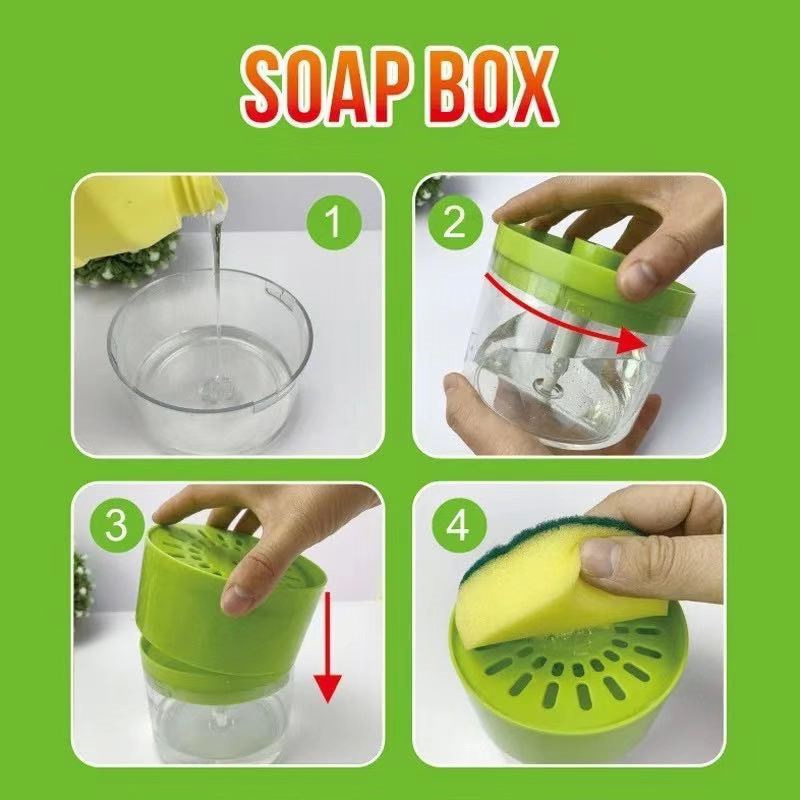 SOAP BOX

1

2

3

4