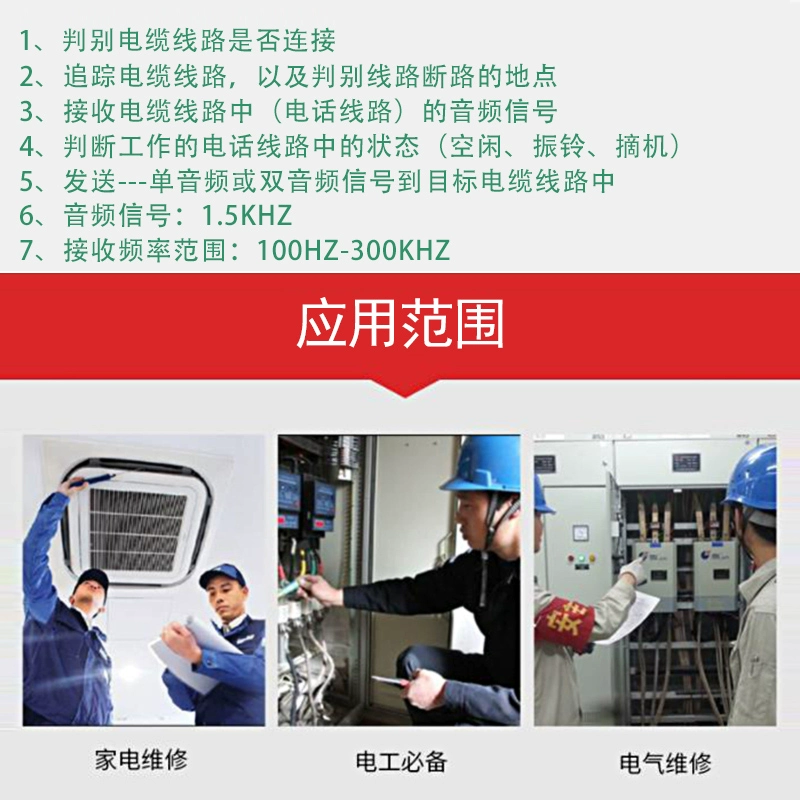 1、判别电缆线路是否连接
2、追踪电缆线路，以及判别线路断路的地点
3、接收电缆线路中（电话线路）的音频信号
4、判断工作的电话线路中的状态（空闲、振铃、摘机）
5、发送---单音频或双音频信号到目标电缆线路中
6、音频信号：1.5KHZ
7、接收频率范围：100HZ-300KHZ

应用范围

家电维修

电工必备

电气维修