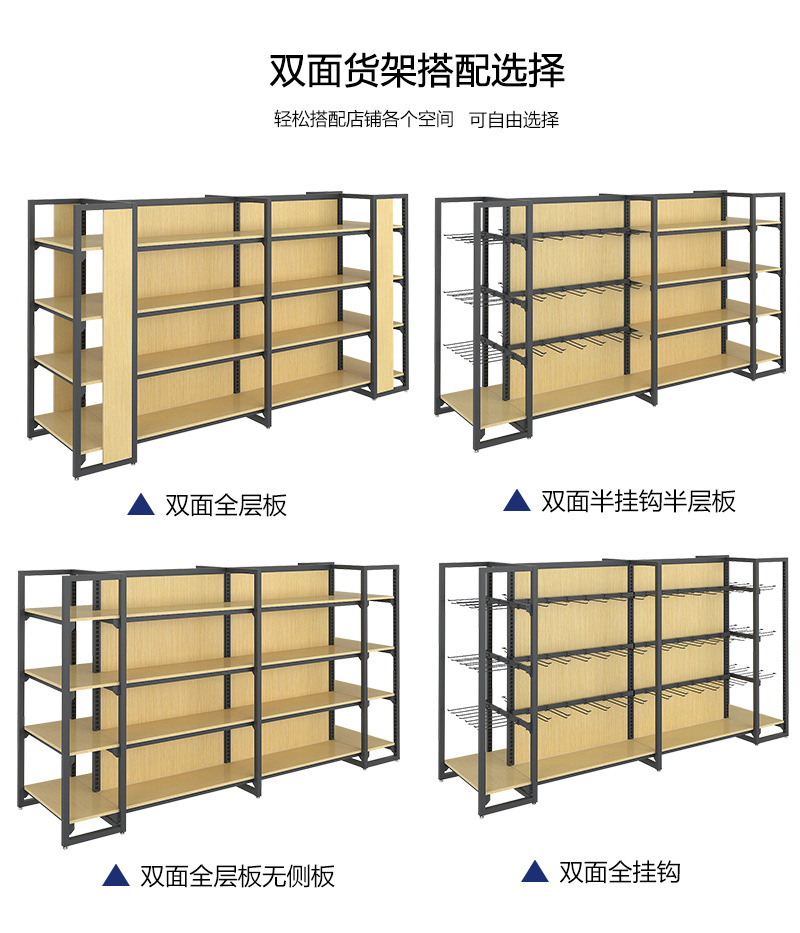 双面货架搭配选择

轻松搭配店铺各个空间 可自由选择

▲ 双面全层板

▲ 双面半挂钩半层板

▲ 双面全层板无侧板

▲ 双面全挂钩