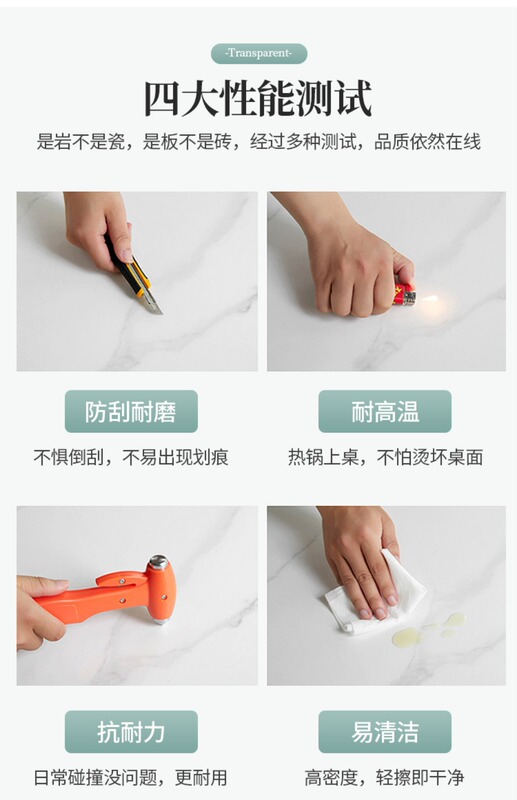 -Transparent-

四大性能测试

是岩不是瓷，是板不是砖，经过多种测试，品质依然在线

防刮耐磨

不惧倒刮，不易出现划痕

耐高温

热锅上桌，不怕烫坏桌面

抗耐力

日常碰撞没问题，更耐用

易清洁

高密度，轻擦即干净