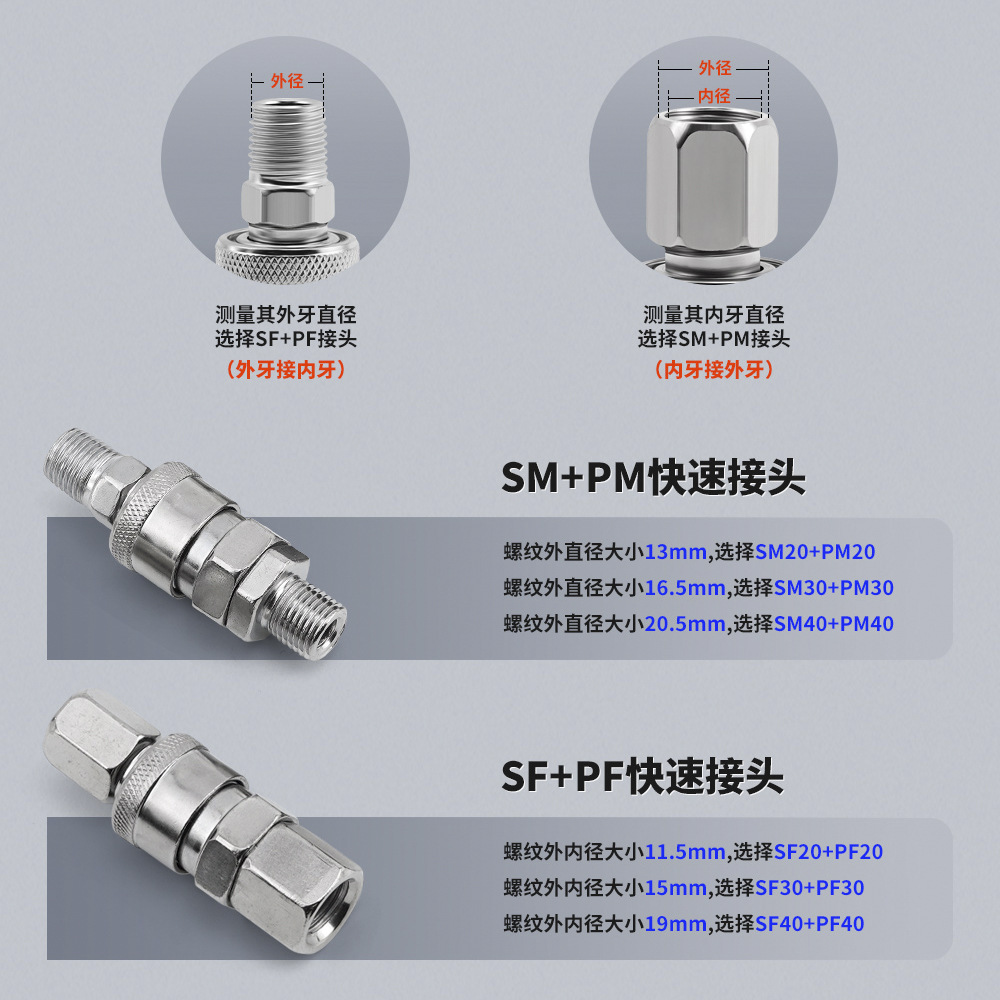 外径

测量其外牙直径
选择SF+PF接头
（外牙接内牙）

外径
内径

测量其内牙直径
选择SM+PM接头
（内牙接外牙）

SM+PM快速接头

螺纹外直径大小13mm,选择SM20+PM20
螺纹外直径大小16.5mm,选择SM30+PM30
螺纹外直径大小20.5mm,选择SM40+PM40

SF+PF快速接头

螺纹外内径大小11.5mm,选择SF20+PF20
螺纹外内径大小15mm,选择SF30+PF30
螺纹外内径大小19mm,选择SF40+PF40